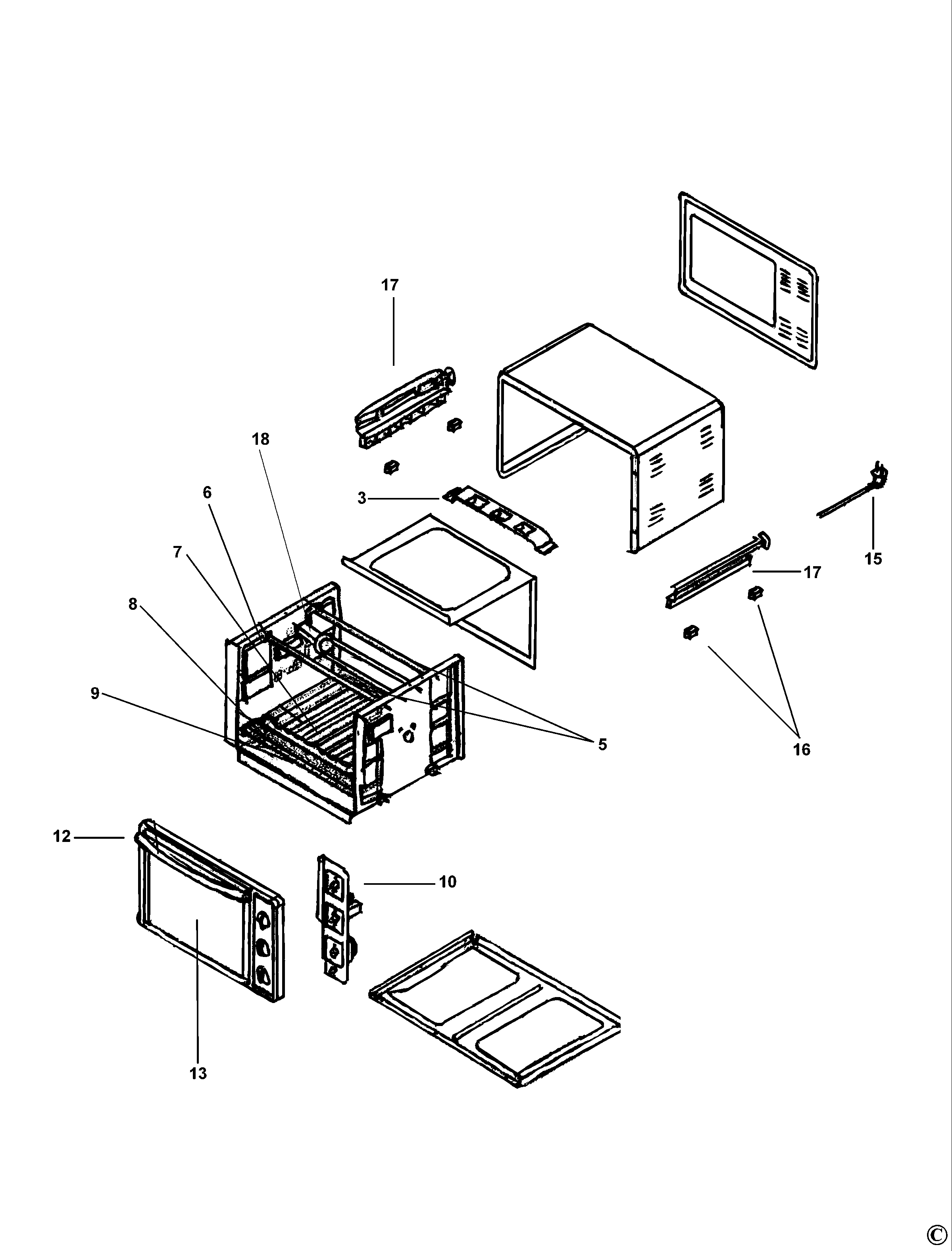 17

18

6

3

7

8

15

17

9

5

16

12

10

13

©