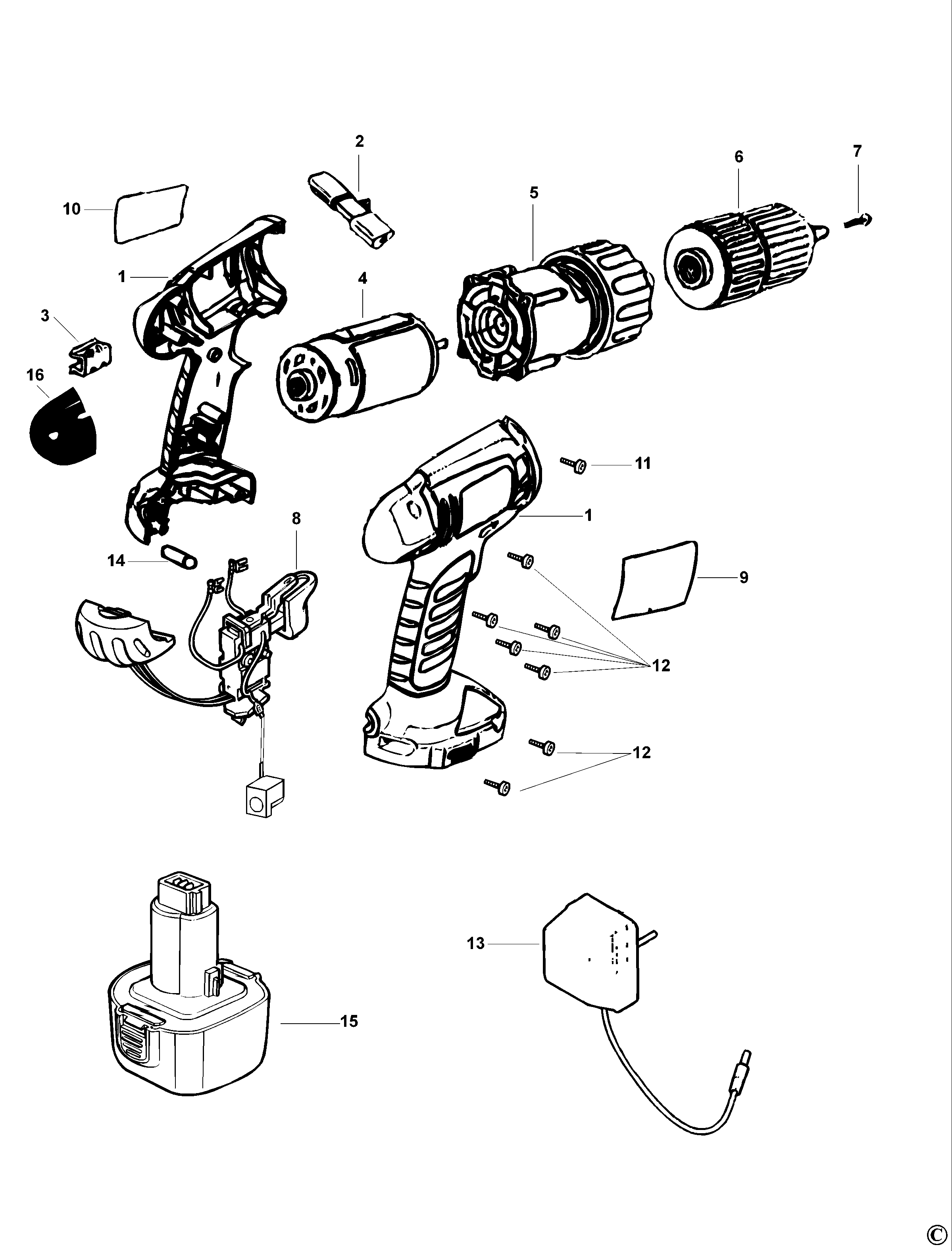 2
7
6
5
10
1
4
3
16
11
1
8
14
9
12
12
13
15
©