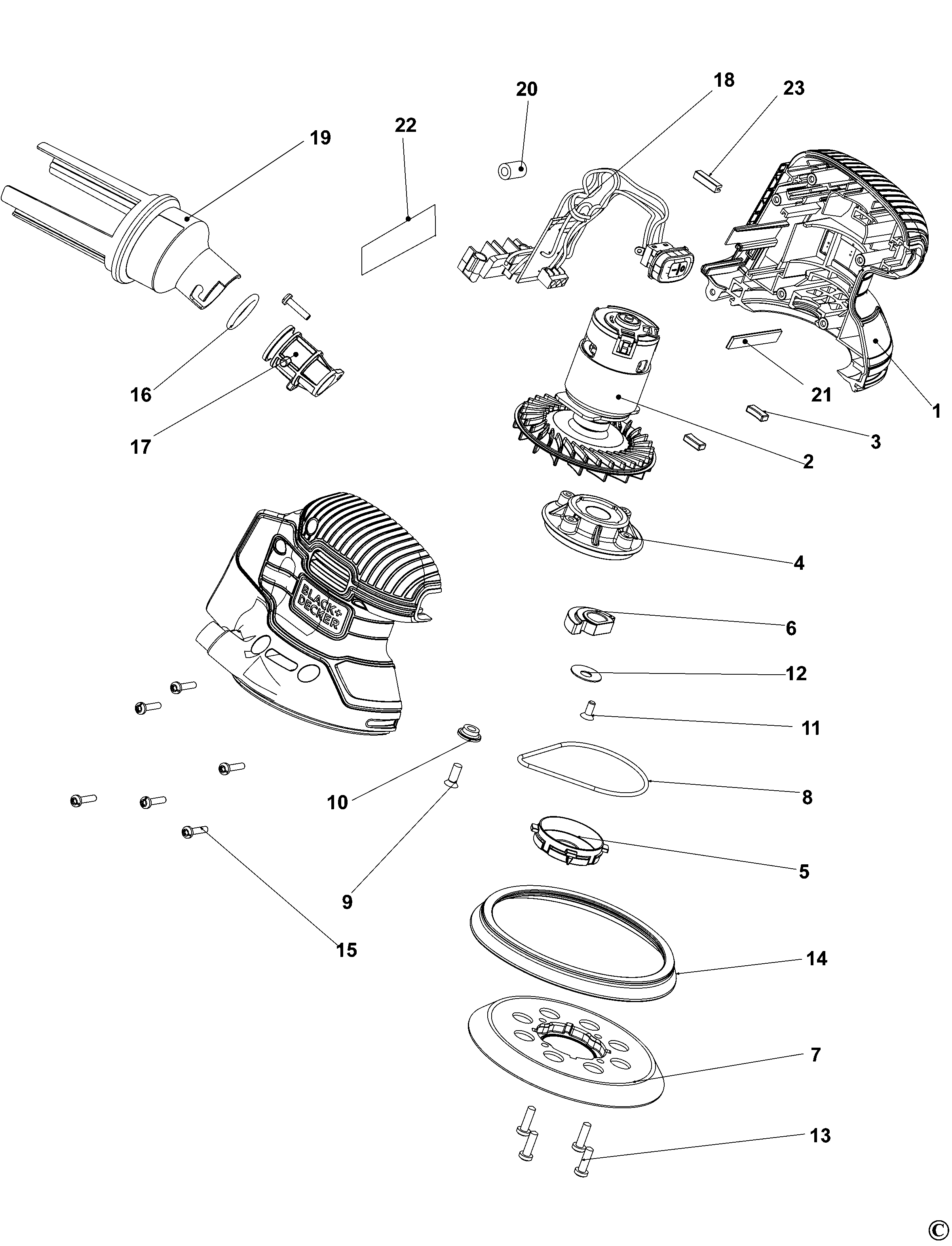 20
18
23
22
19
16
17
21
1
3
2
4
BLACK+DECKER
6
12
11
10
8
9
5
15
14
7
13
©