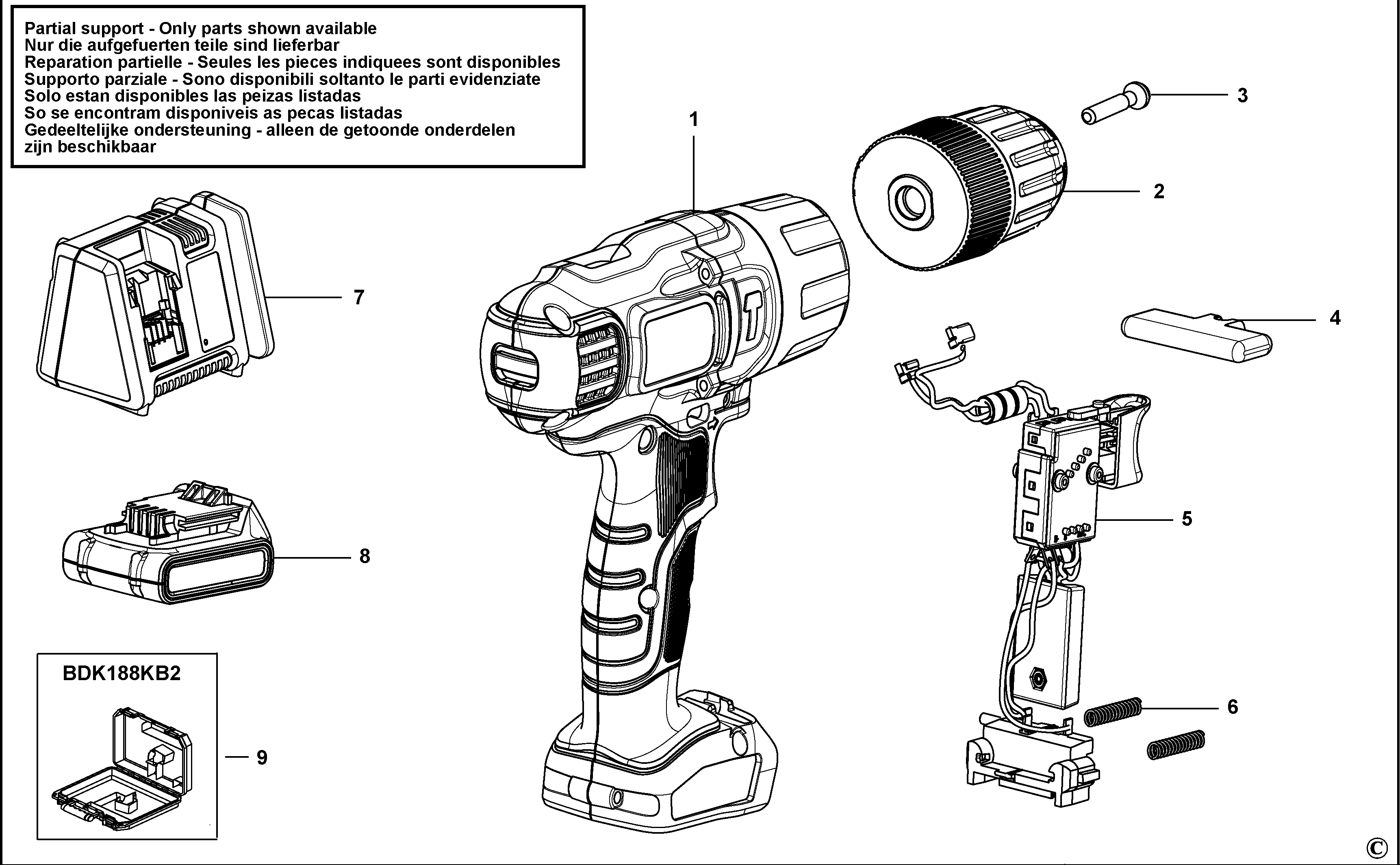 Partial support - Only parts shown available
Nur die aufgefuerten teile sind lieferbar
Reparation partielle - Seules les pieces indiquees sont disponibles
Supporto parziale - Sono disponibili soltanto le parti evidenziate
Solo estan disponibles las peizas listadas
So se encontram disponiveis as pecas listadas
Gedeeltelijke ondersteuning - alleen de getoonde onderdelen zijn beschikbaar

1

3

2

7

4

5

8

BDK188KB2

9

6

©