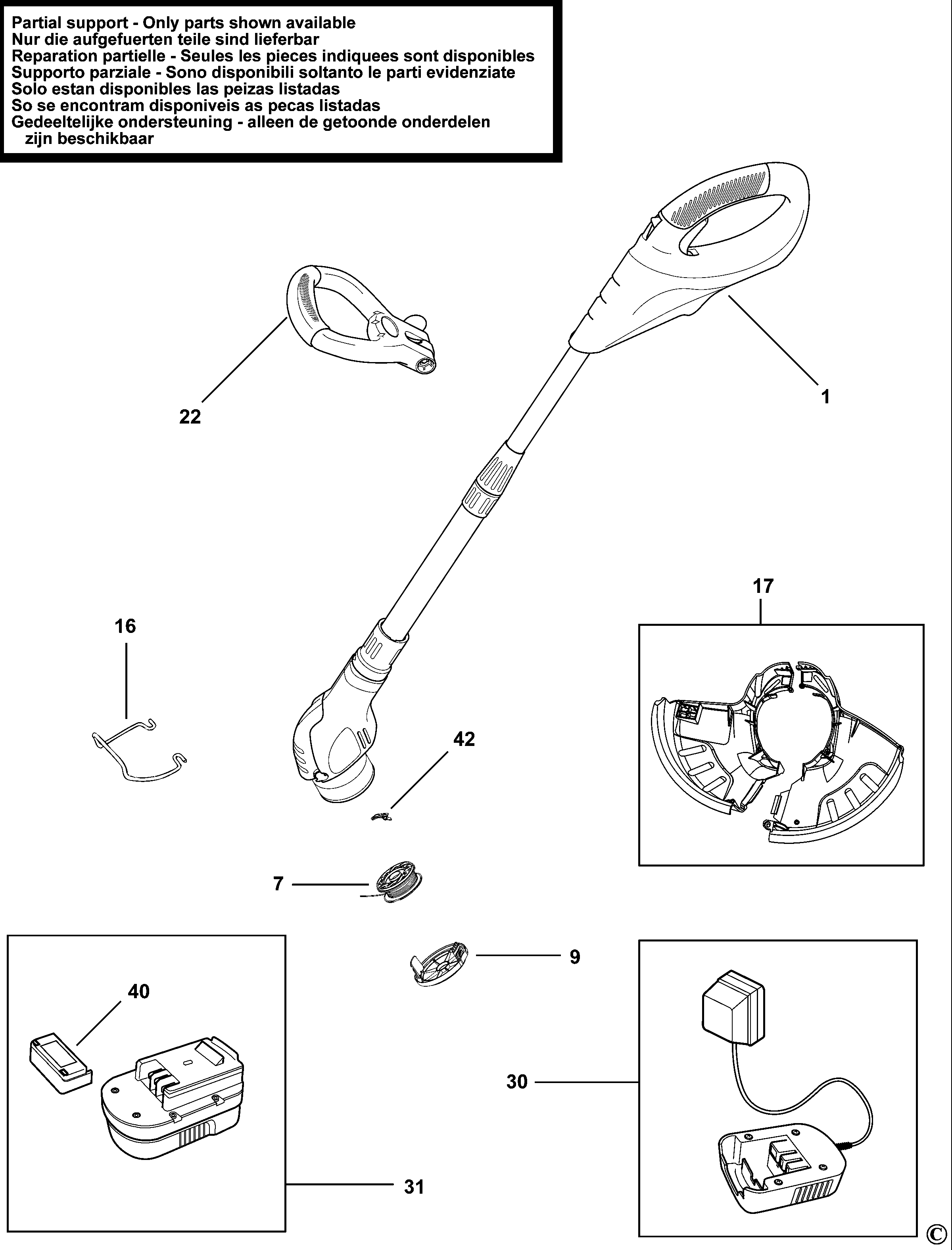 Partial support - Only parts shown available
Nur die aufgefuerten teile sind lieferbar
Reparation partielle - Seules les pieces indiquees sont disponibles
Supporto parziale - Sono disponibili soltanto le parti evidenziate
Solo estan disponibles las peizas listadas
So se encontram disponiveis as pecas listadas
Gedeeltelijke ondersteuning - alleen de getoonde onderdelen zijn beschikbaar

22

1

17

16

42

7

9

40

30

31

©