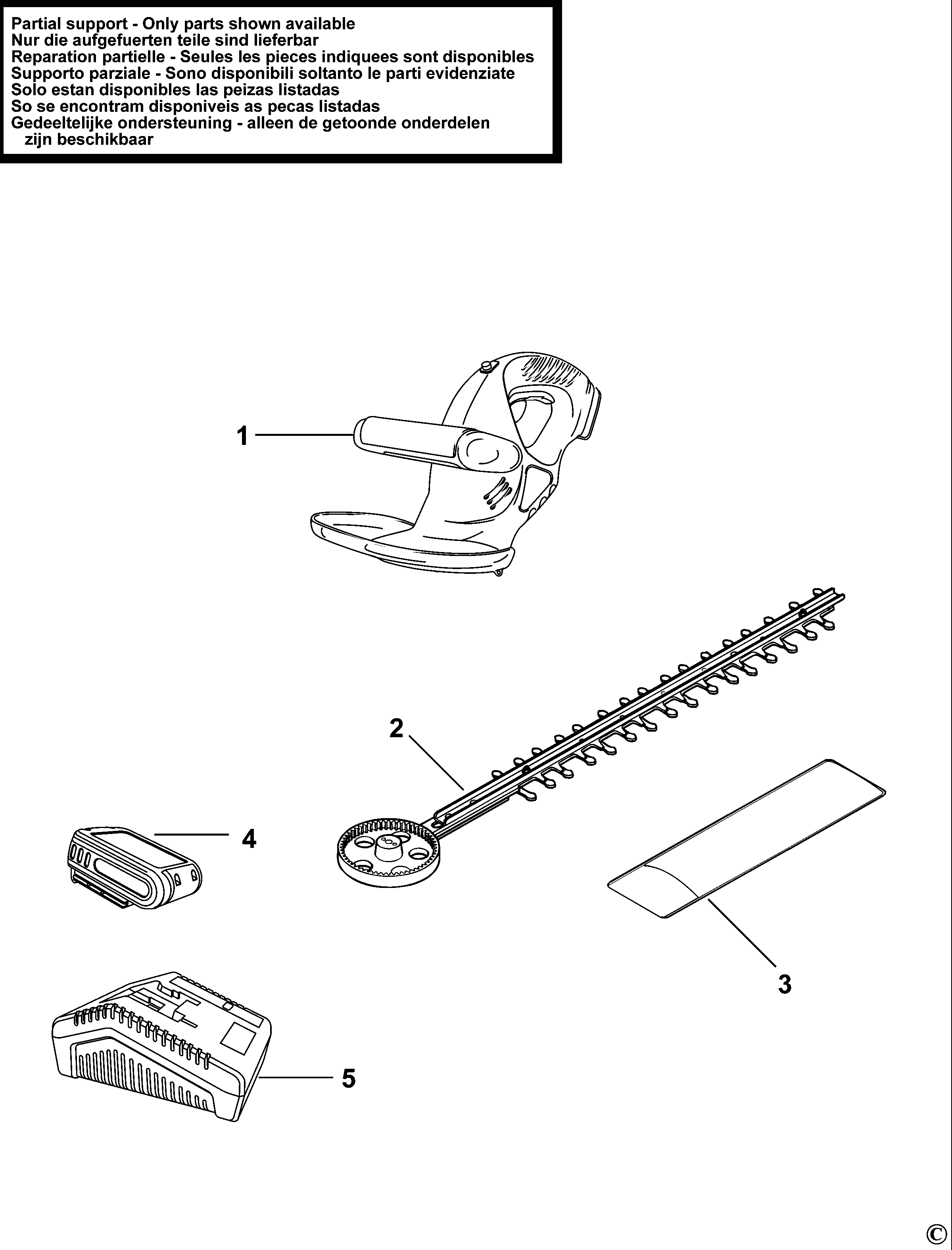 Partial support - Only parts shown available
Nur die aufgefuerten teile sind lieferbar
Reparation partielle - Seules les pieces indiquees sont disponibles
Supporto parziale - Sono disponibili soltanto le parti evidenziate
Solo estan disponibles las peizas listadas
So se encontram disponiveis as pecas listadas
Gedeeltelijke ondersteuning - alleen de getoonde onderdelen zijn beschikbaar

1

2

4

3

5

©