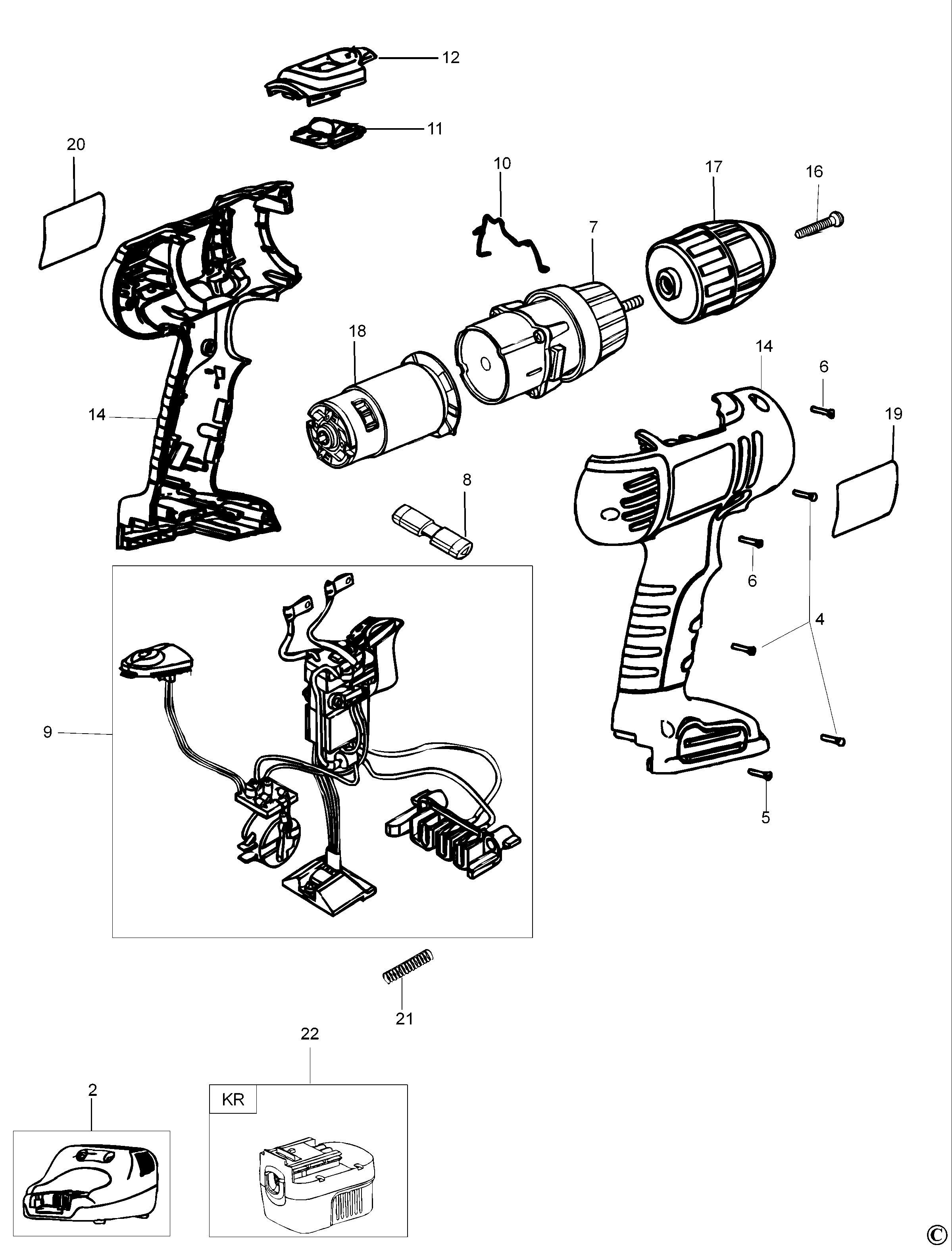 12

11

20

10

17

16

7

18

14

6

19

14

8

6

4

9

5

21

22

2

KR

©