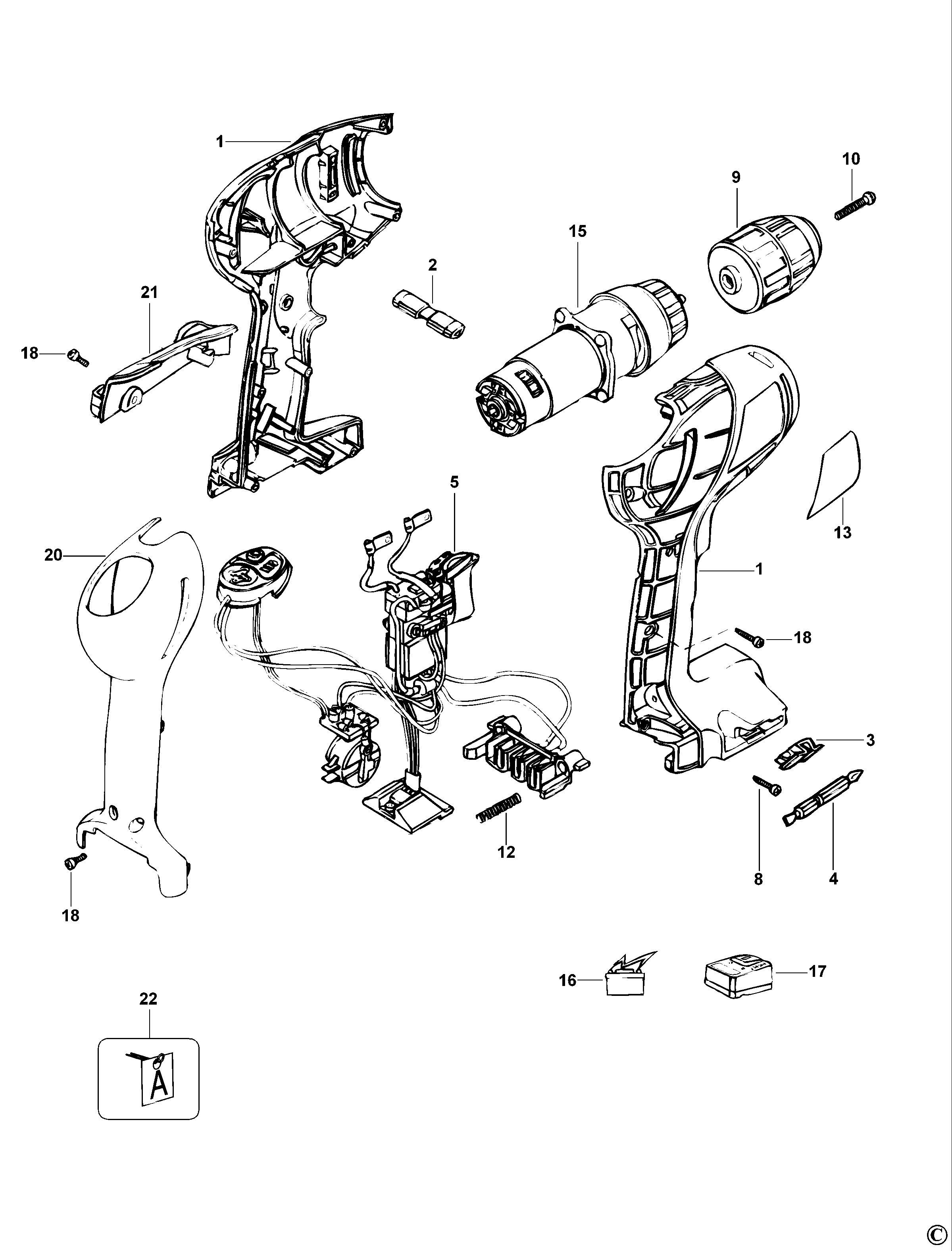 1
10
9
15
2
21
18
5
13
20
1
18
3
12
8
4
18
16
17
22
A
©