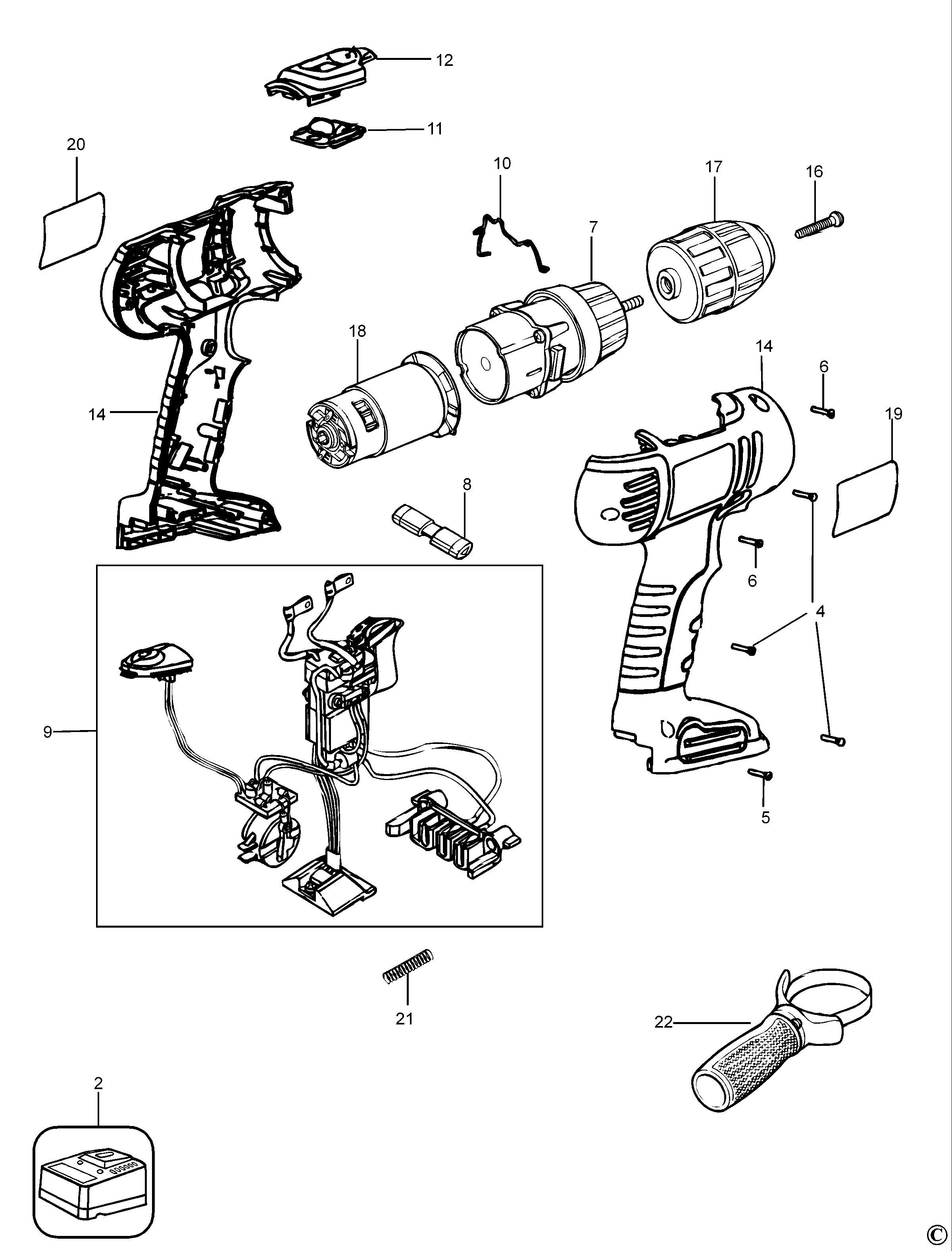 12

11

20

10

17

16

7

18

14

14

6

19

8

6

4

9

5

21

22

2

©