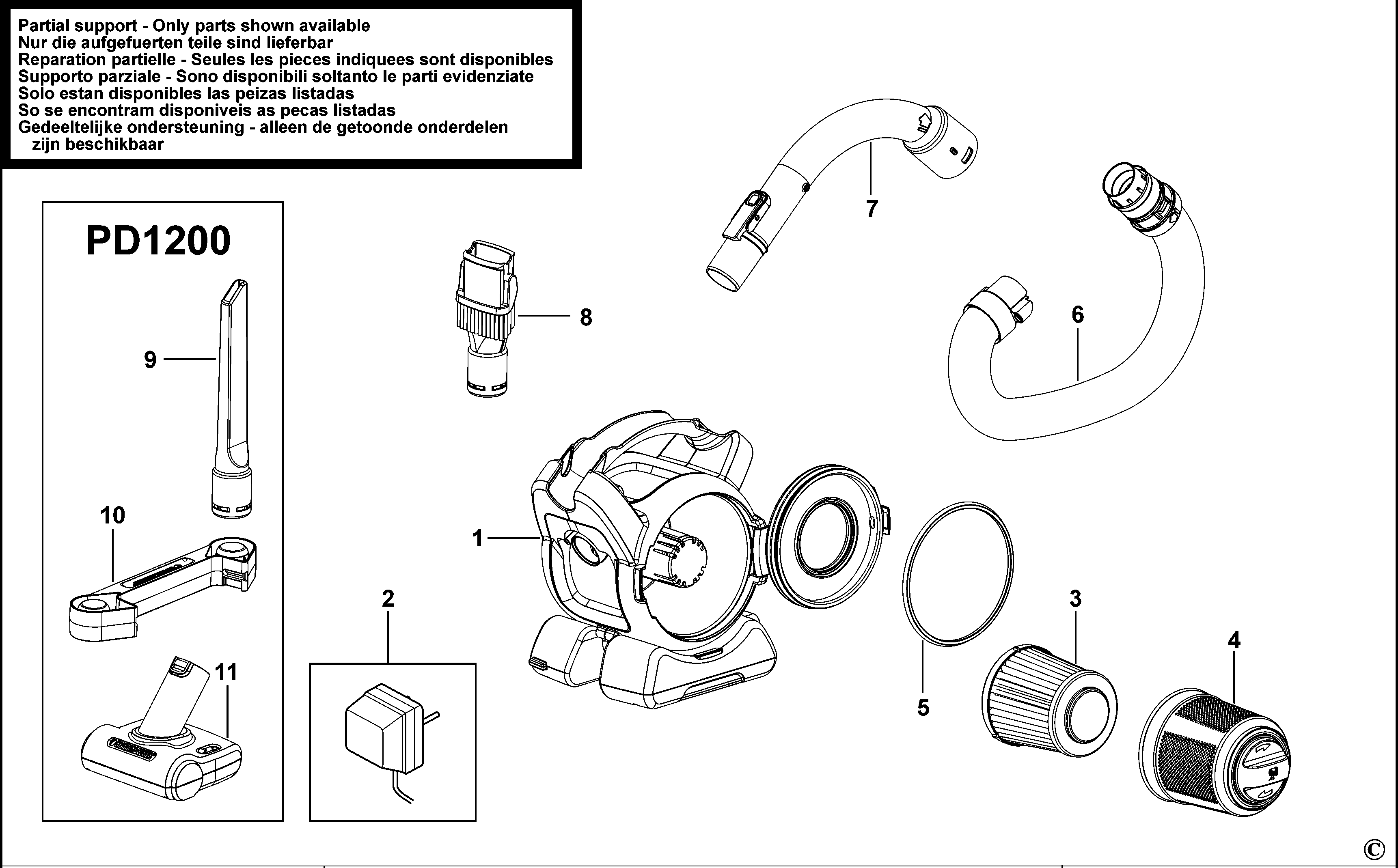 Partial support - Only parts shown available
Nur die aufgefuerten teile sind lieferbar
Reparation partielle - Seules les pieces indiquees sont disponibles
Supporto parziale - Sono disponibili soltanto le parti evidenziate
Solo estan disponibles las peizas listadas
So se encontram disponiveis as pecas listadas
Gedeeltelijke ondersteuning - alleen de getoonde onderdelen zijn beschikbaar

PD1200

9

10

11

8

7

6

1

2

5

3

4

©