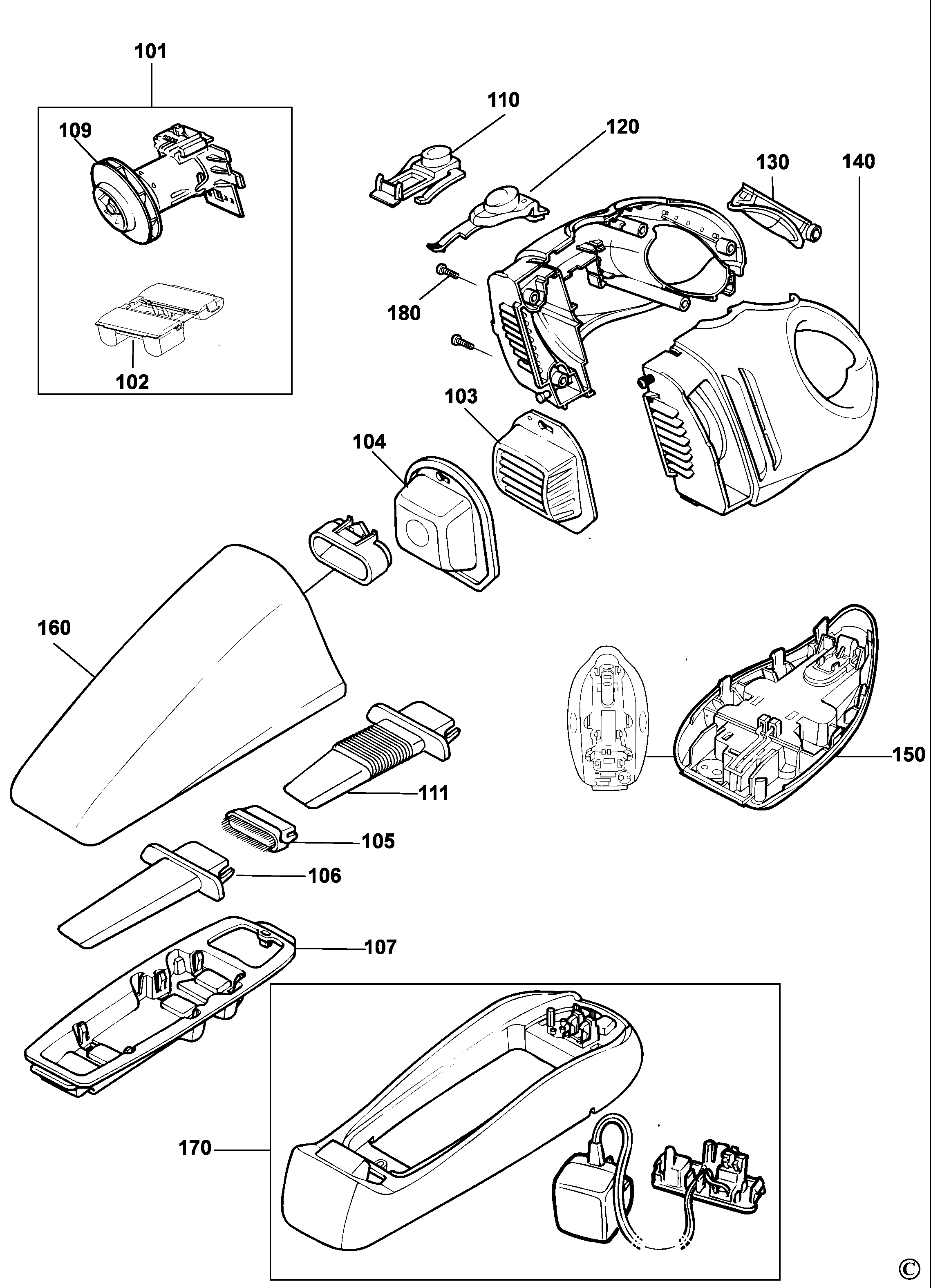 101
109
102
110
120
130
140
180
103
104
160
150
111
105
106
107
170
©