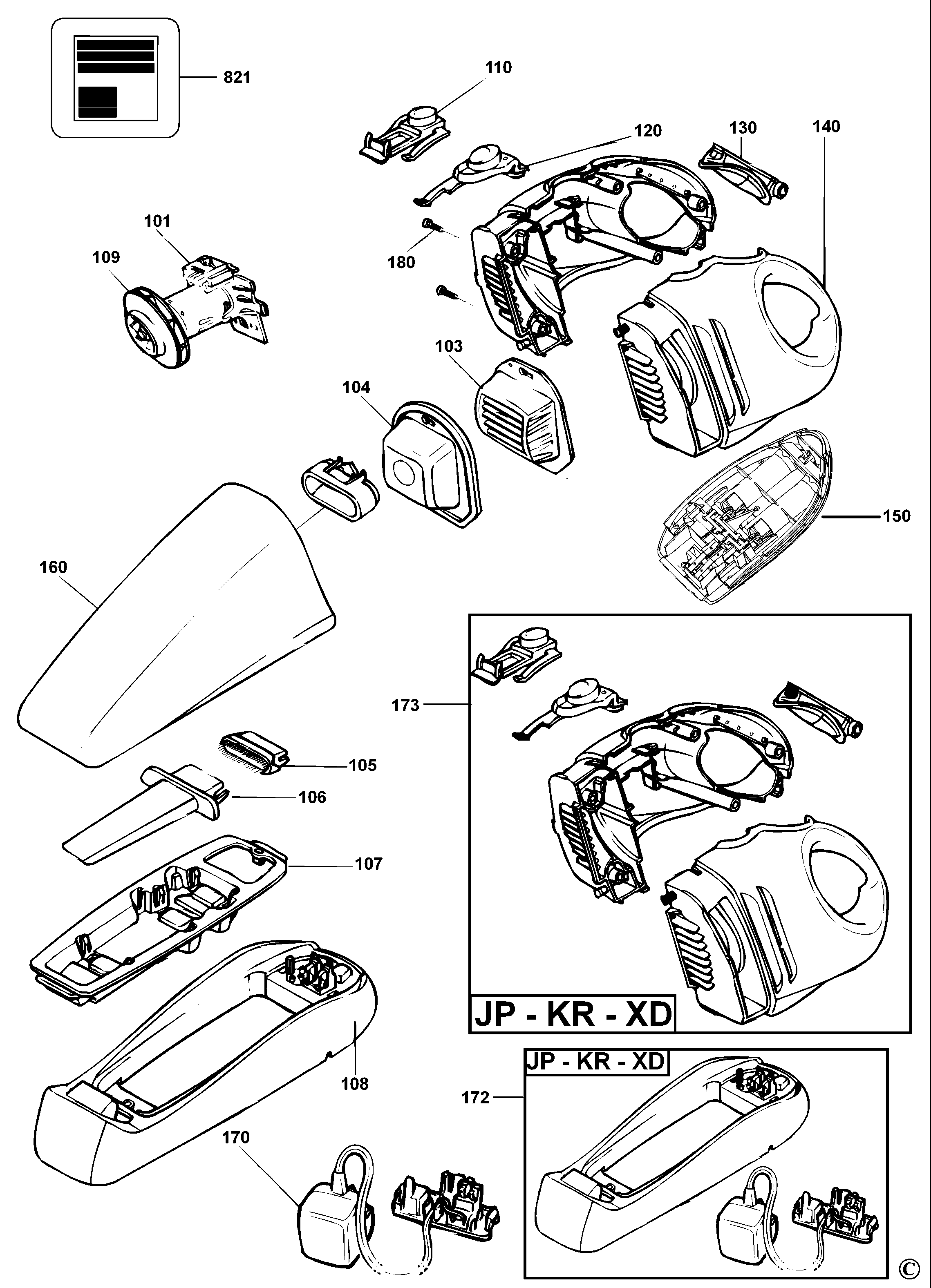 821

110

120

130

140

101

109

180

103

104

150

160

173

105

106

107

JP - KR - XD

JP - KR - XD

108

172

170

©