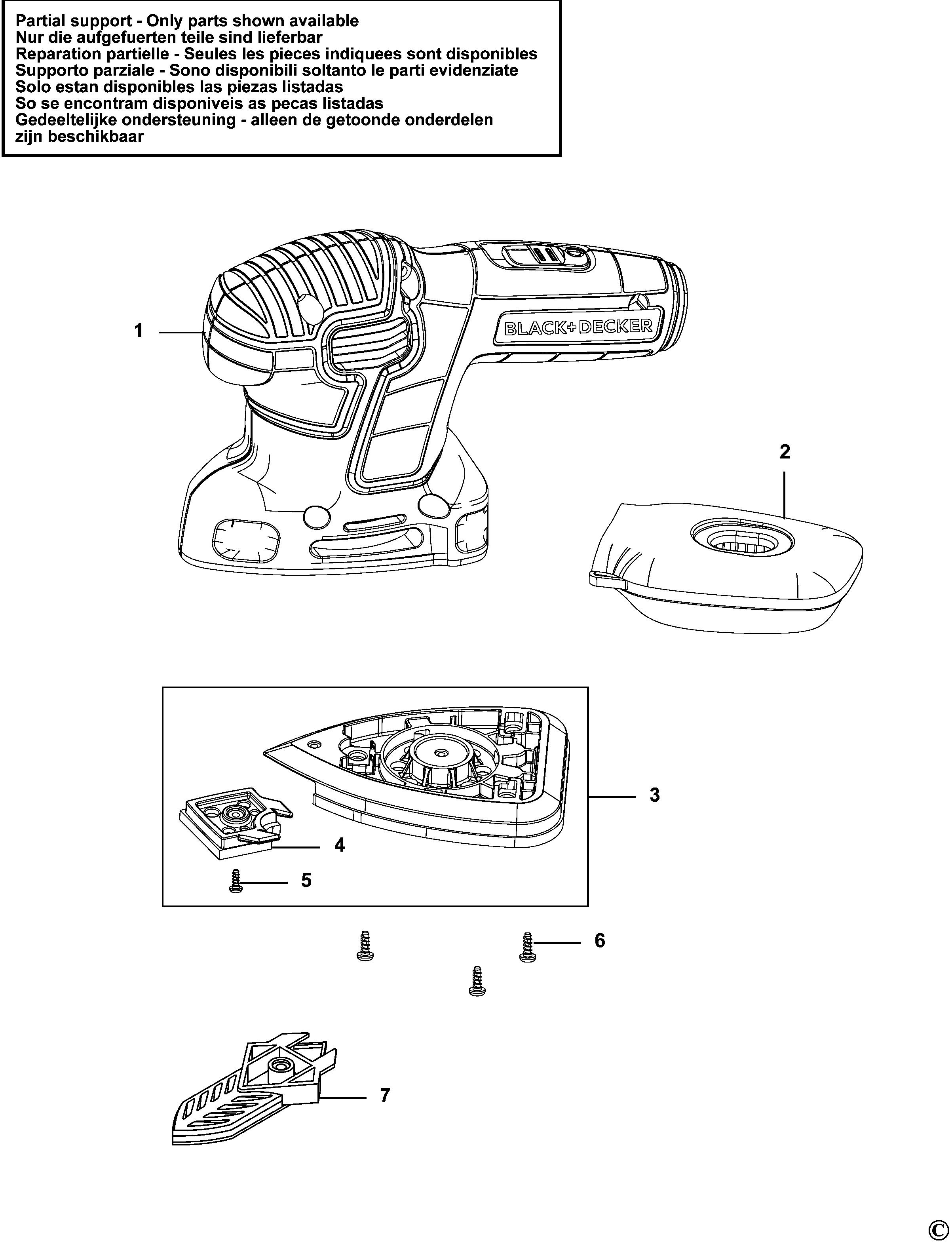 Partial support - Only parts shown available
Nur die aufgefuerten teile sind lieferbar
Reparation partielle - Seules les pieces indiquees sont disponibles
Supporto parziale - Sono disponibili soltanto le parti evidenziate
Solo estan disponibles las piezas listadas
So se encontram disponiveis as pecas listadas
Gedeeltelijke ondersteuning - alleen de getoonde onderdelen zijn beschikbaar

1

BLACK+DECKER

2

3

4

5

6

7

©