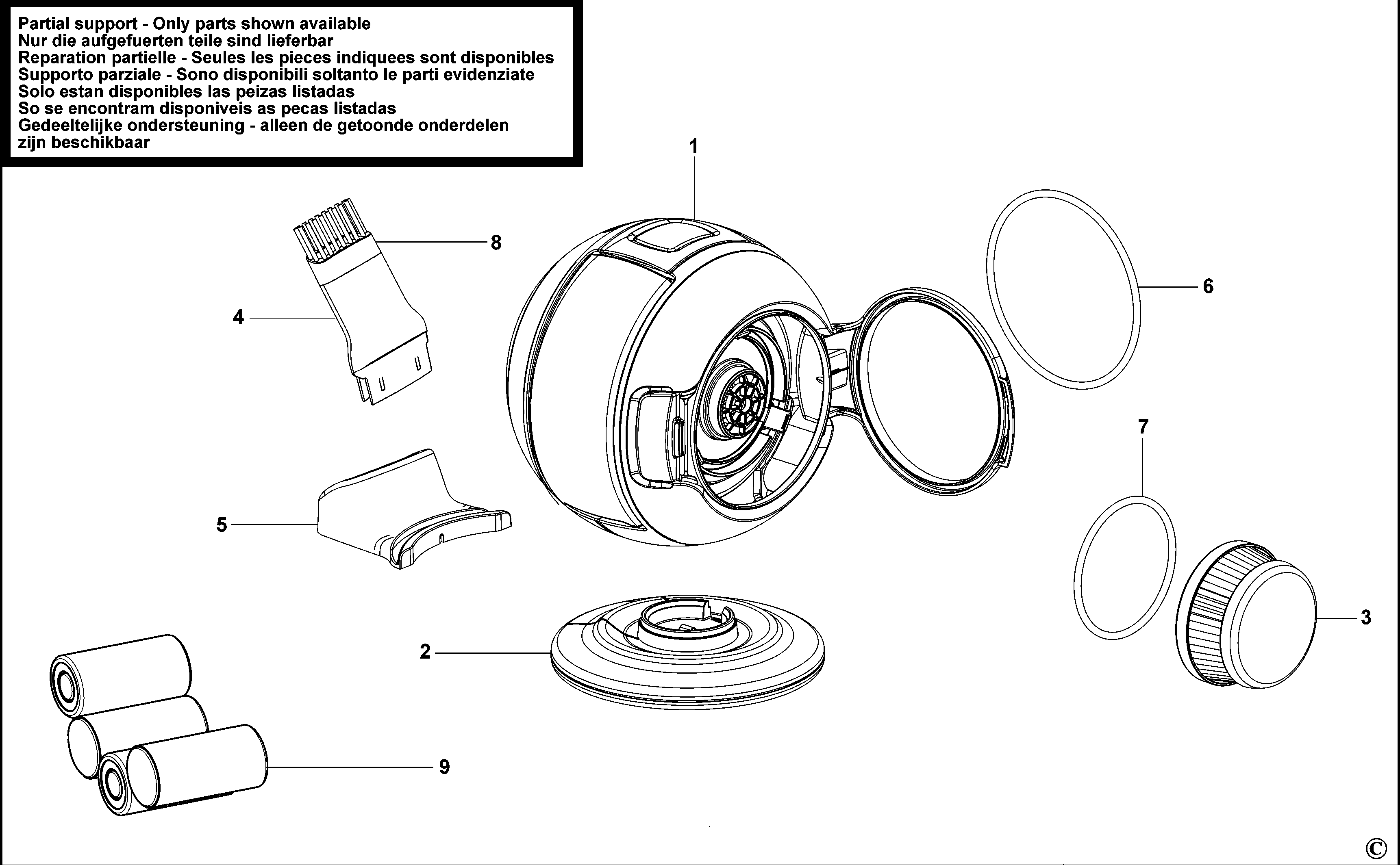 Partial support - Only parts shown available
Nur die aufgefuerten teile sind lieferbar
Reparation partielle - Seules les pieces indiquees sont disponibles
Supporto parziale - Sono disponibili soltanto le parti evidenziate
Solo estan disponibles las peizas listadas
So se encontram disponiveis as pecas listadas
Gedeeltelijke ondersteuning - alleen de getoonde onderdelen zijn beschikbaar

1
8
6
4
7
5
3
2
9
©