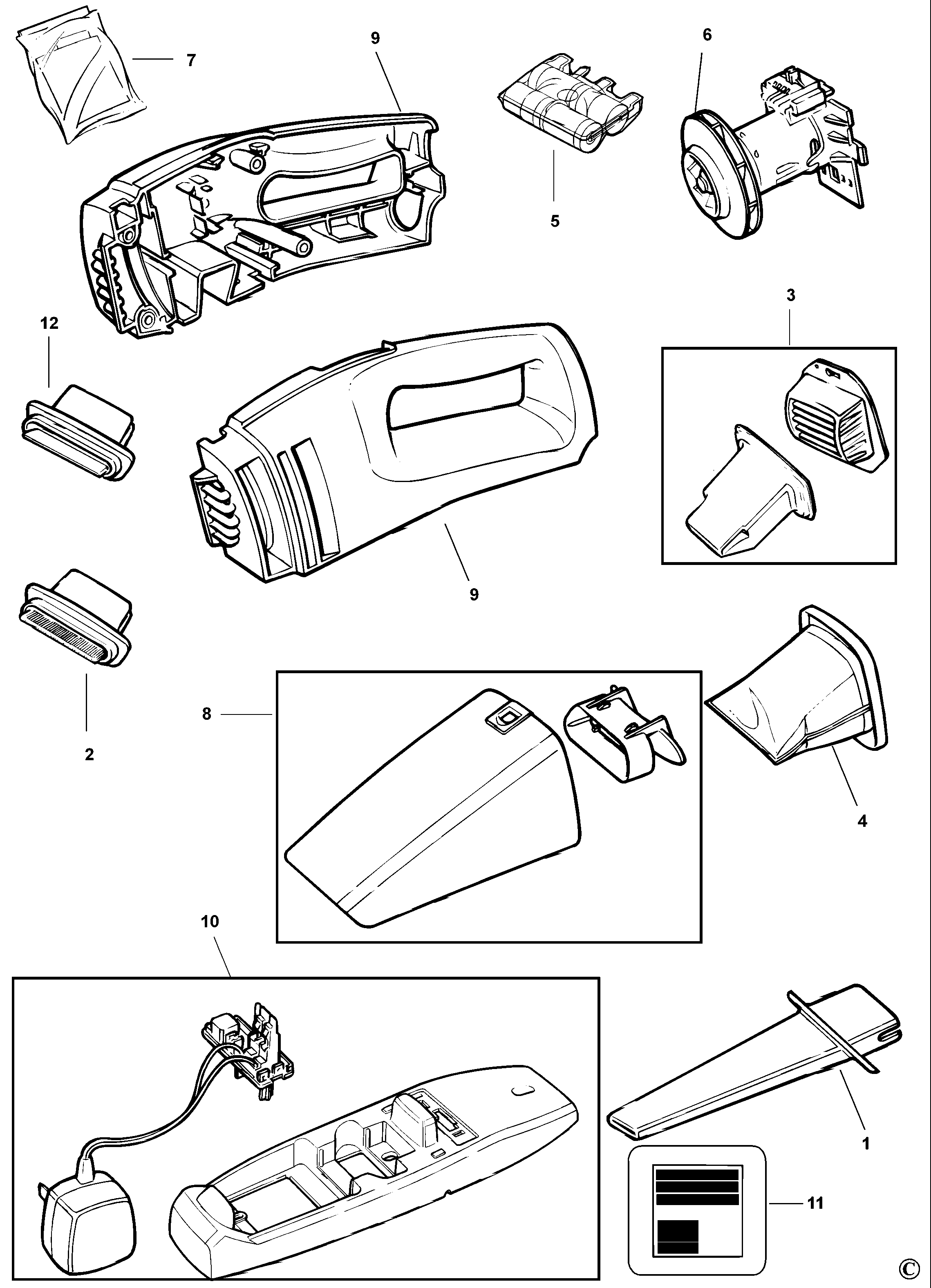 7
9
6
5
3
12
9
2
8
4
10
1
11
©