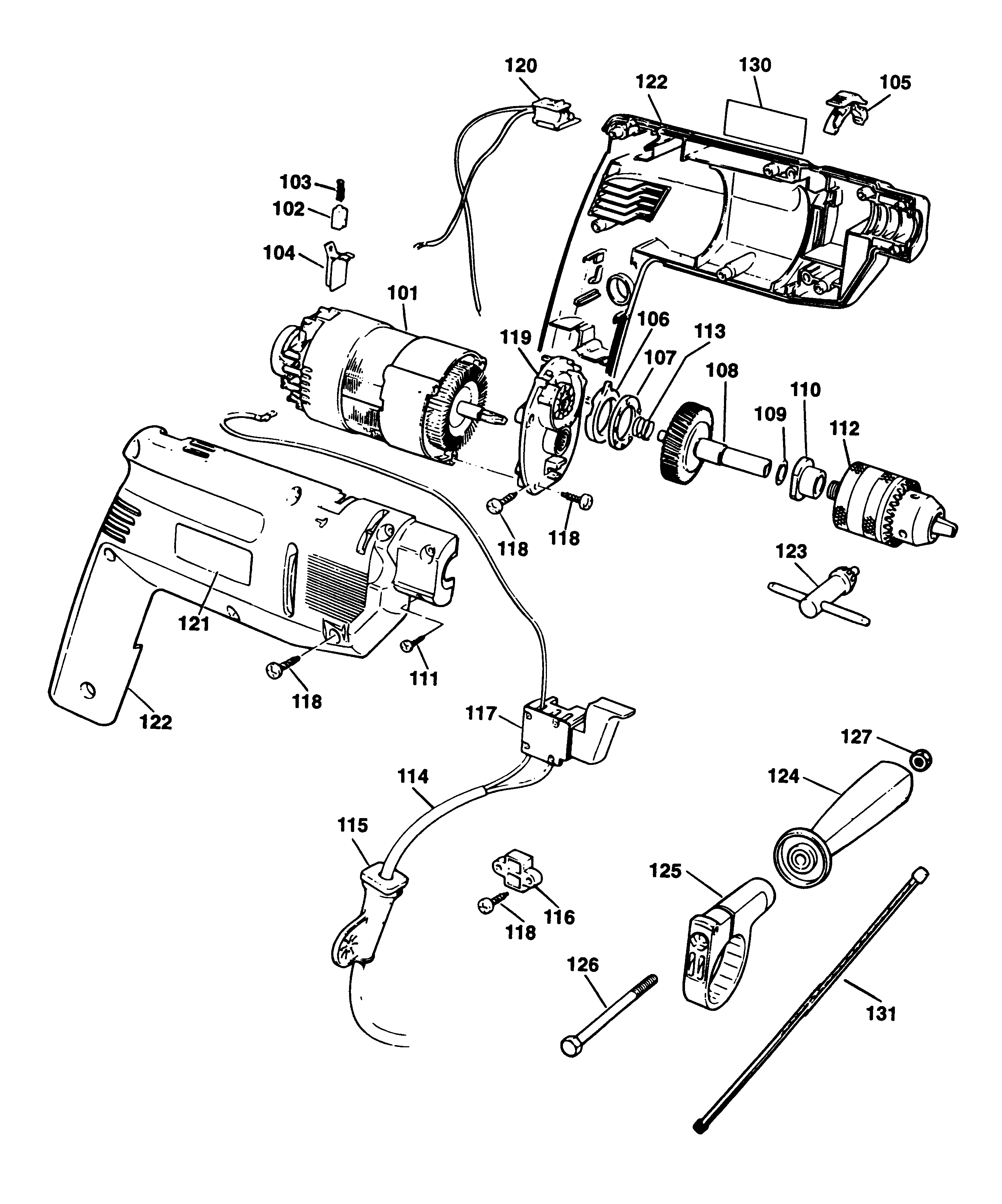 120
130
122
105
103
102
104
101
119
106
113
107
108
110
109
112
118
118
123
121
111
118
122
117
127
124
114
115
125
116
118
126
131