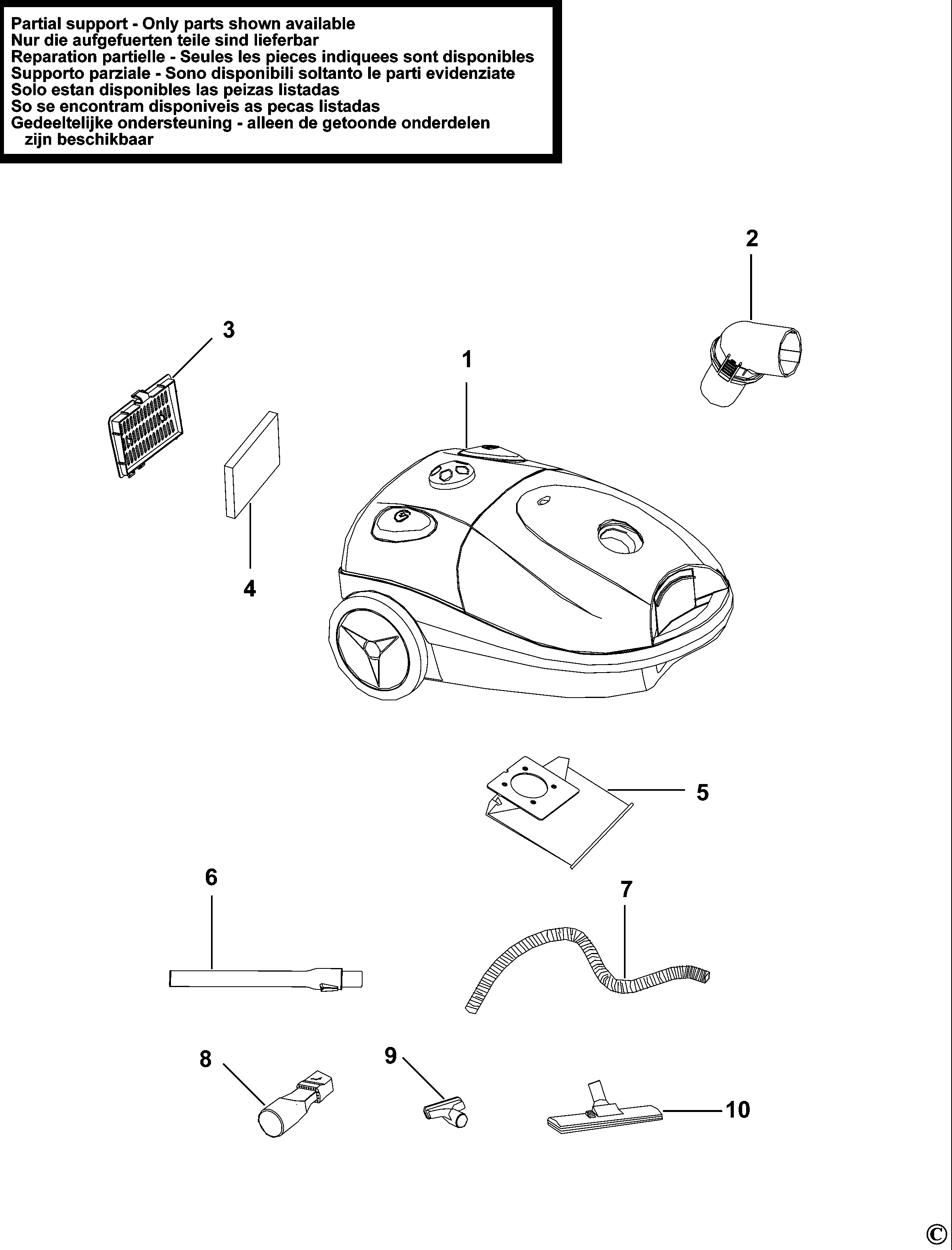 Partial support - Only parts shown available
Nur die aufgefuerten teile sind lieferbar
Reparation partielle - Seules les pieces indiquees sont disponibles
Supporto parziale - Sono disponibili soltanto le parti evidenziate
Solo estan disponibles las peizas listadas
So se encontram disponiveis as pecas listadas
Gedeeltelijke ondersteuning - alleen de getoonde onderdelen zijn beschikbaar

2

3

1

4

5

6

7

8

9

10

©