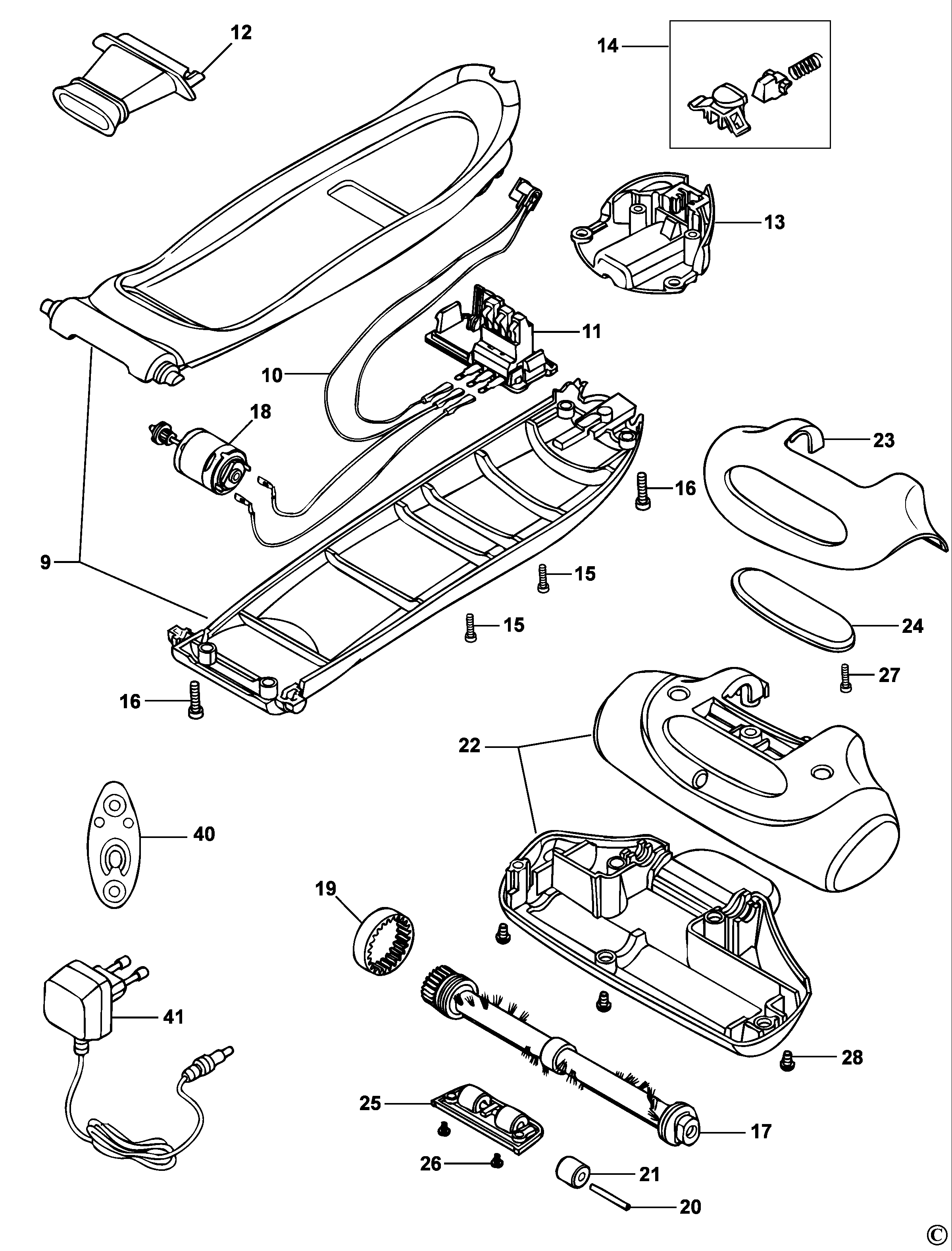 12
14
13
11
10
18
23
16
9
15
15
24
27
16
22
40
19
41
28
25
17
26
21
20
©