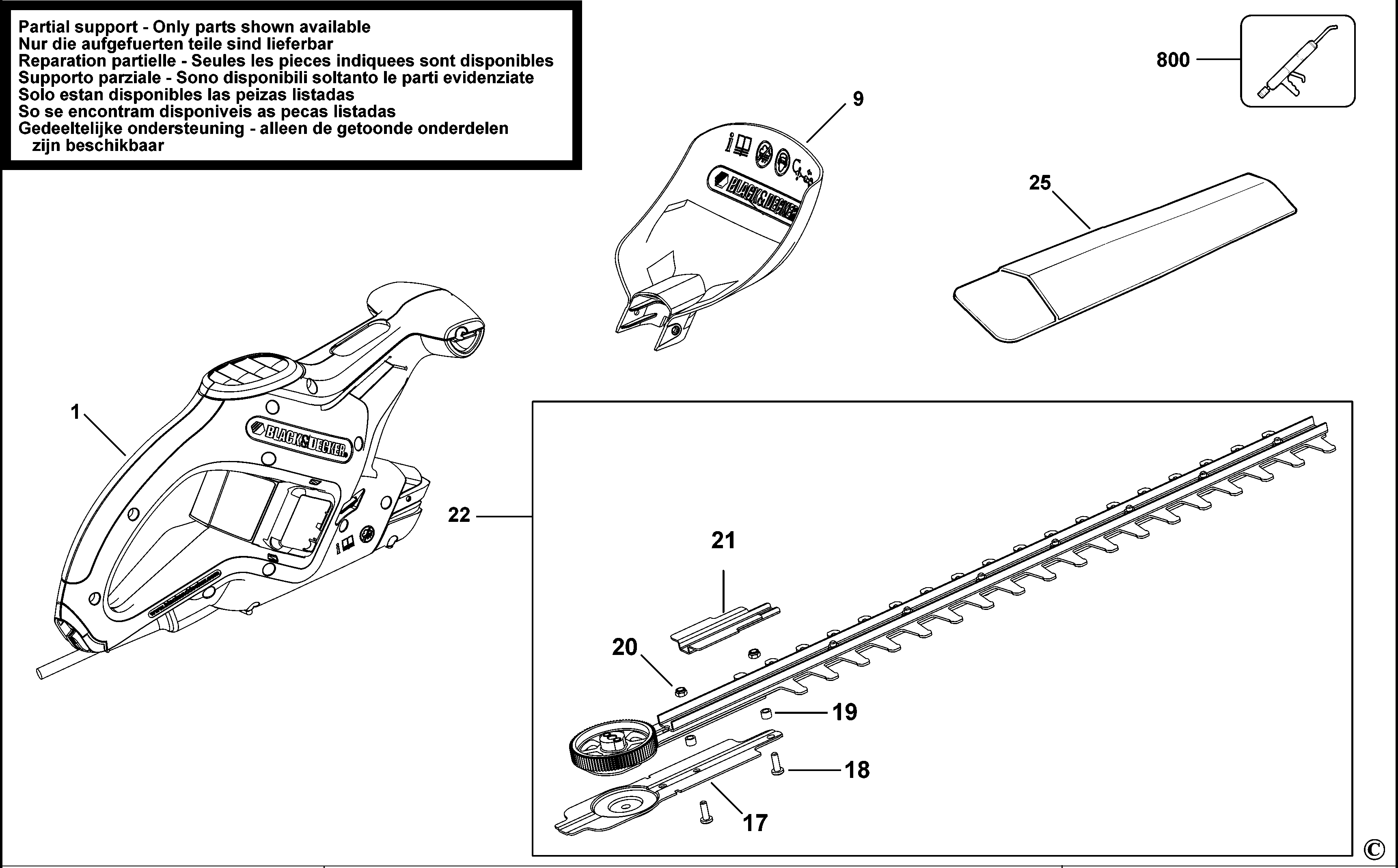 Partial support - Only parts shown available
Nur die aufgefuerten teile sind lieferbar
Reparation partielle - Seules les pieces indiquees sont disponibles
Supporto parziale - Sono disponibili soltanto le parti evidenziate
Solo estan disponibles las peizas listadas
So se encontram disponiveis as pecas listadas
Gedeeltelijke ondersteuning - alleen de getoonde onderdelen zijn beschikbaar

800

9

BLACK&DECKER

25

1

BLACK&DECKER

22

21

20

19

18

17

©