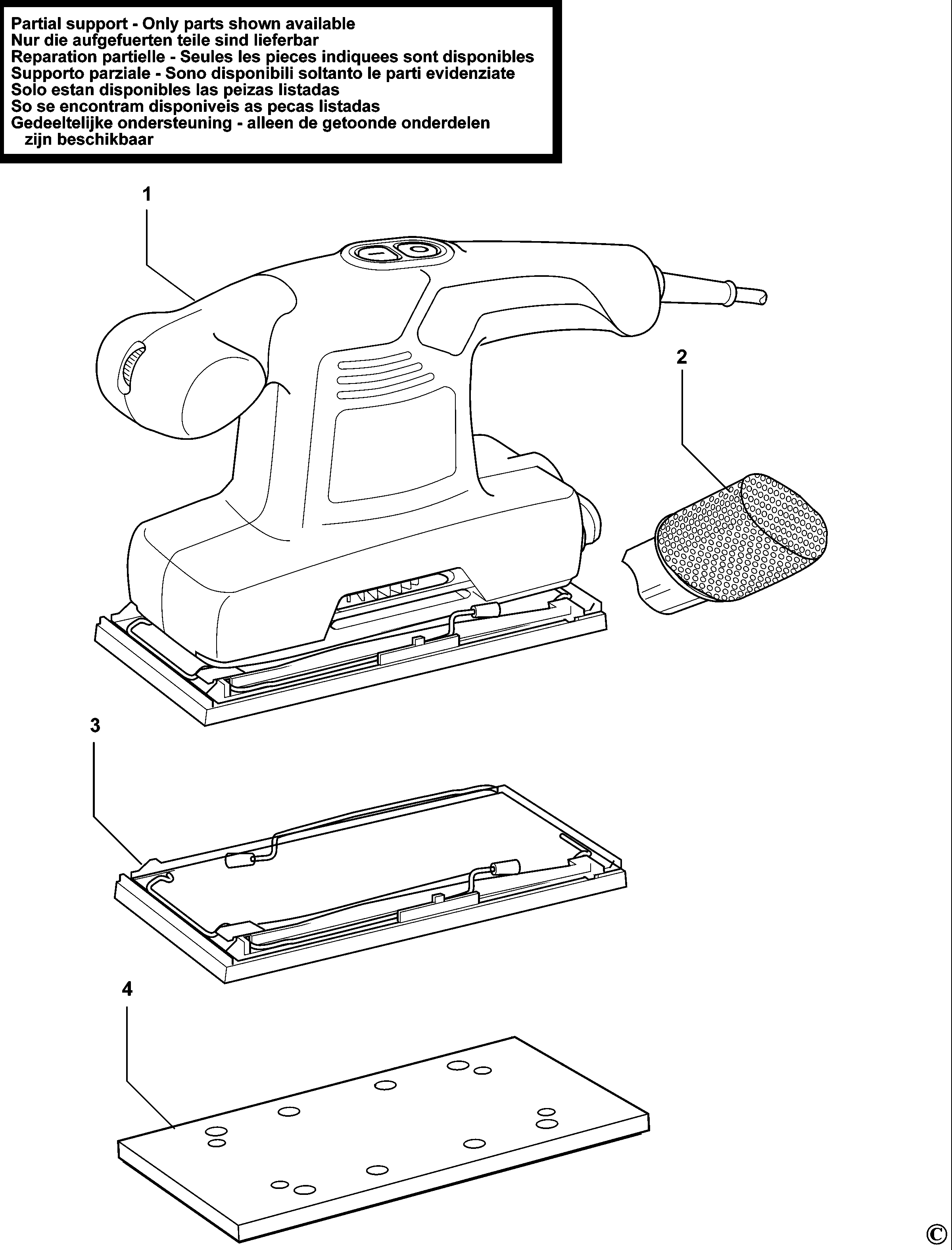 Partial support - Only parts shown available
Nur die aufgefuerten teile sind lieferbar
Reparation partielle - Seules les pieces indiquees sont disponibles
Supporto parziale - Sono disponibili soltanto le parti evidenziate
Solo estan disponibles las peizas listadas
So se encontram disponiveis as pecas listadas
Gedeeltelijke ondersteuning - alleen de getoonde onderdelen zijn beschikbaar

1

2

3

4

©