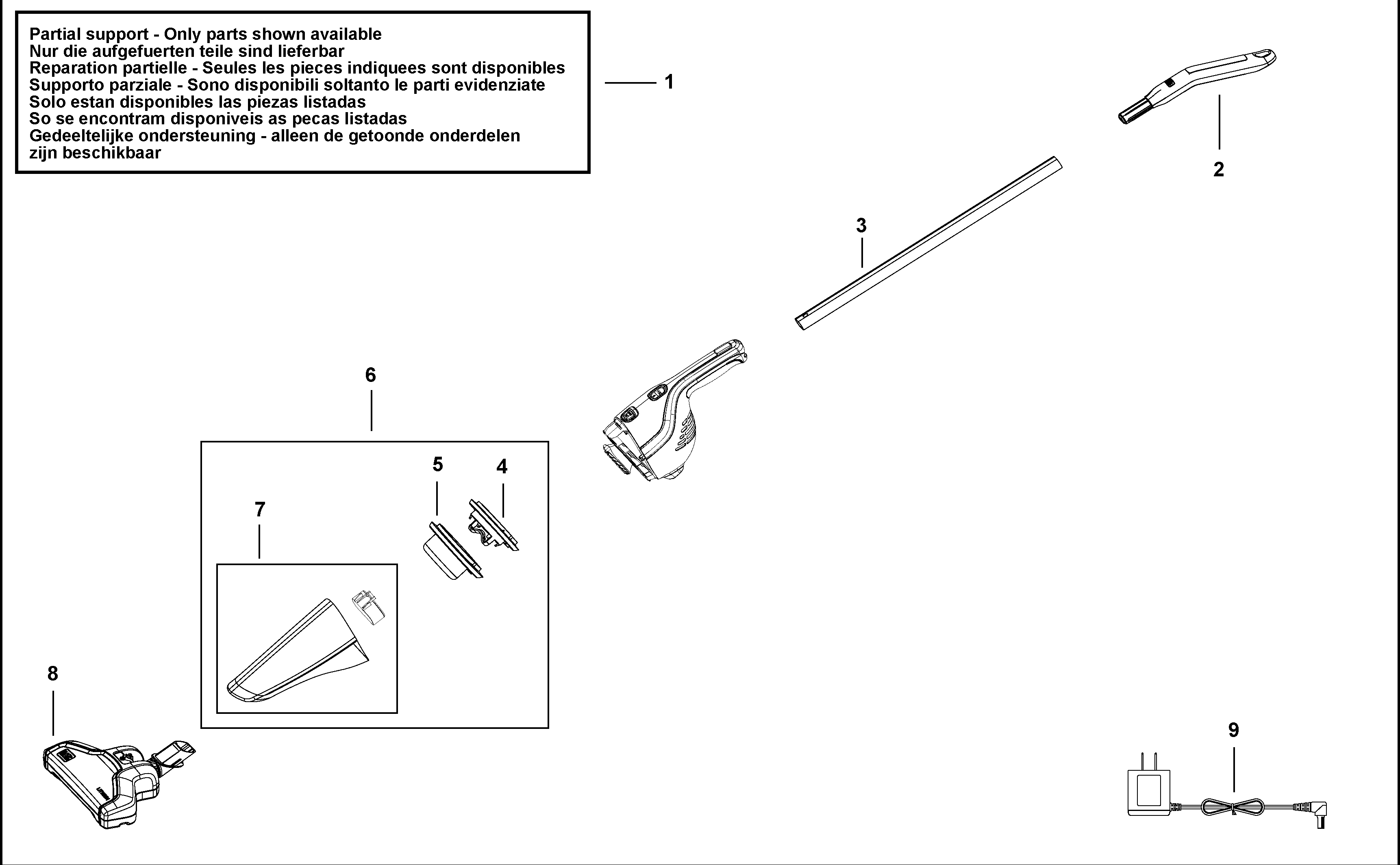 Partial support - Only parts shown available
Nur die aufgefuerten teile sind lieferbar
Reparation partielle - Seules les pieces indiquees sont disponibles
Supporto parziale - Sono disponibili soltanto le parti evidenziate
Solo estan disponibles las piezas listadas
So se encontram disponiveis as pecas listadas
Gedeeltelijke ondersteuning - alleen de getoonde onderdelen zijn beschikbaar

1

2

3

6

5

4

7

8

9