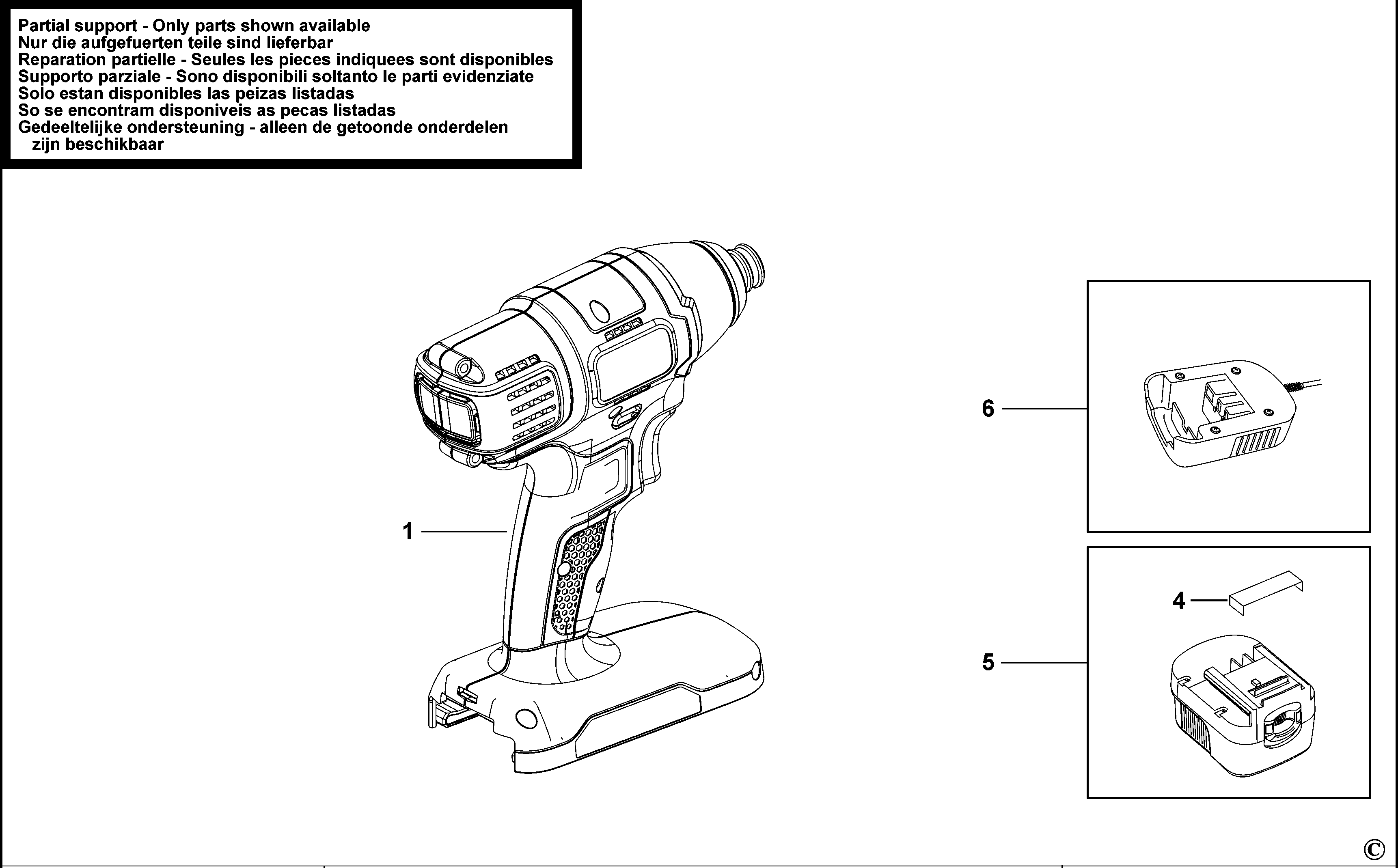 Partial support - Only parts shown available
Nur die aufgefuerten teile sind lieferbar
Reparation partielle - Seules les pieces indiquees sont disponibles
Supporto parziale - Sono disponibili soltanto le parti evidenziate
Solo estan disponibles las peizas listadas
So se encontram disponiveis as pecas listadas
Gedeeltelijke ondersteuning - alleen de getoonde onderdelen zijn beschikbaar

1

6

4

5

©