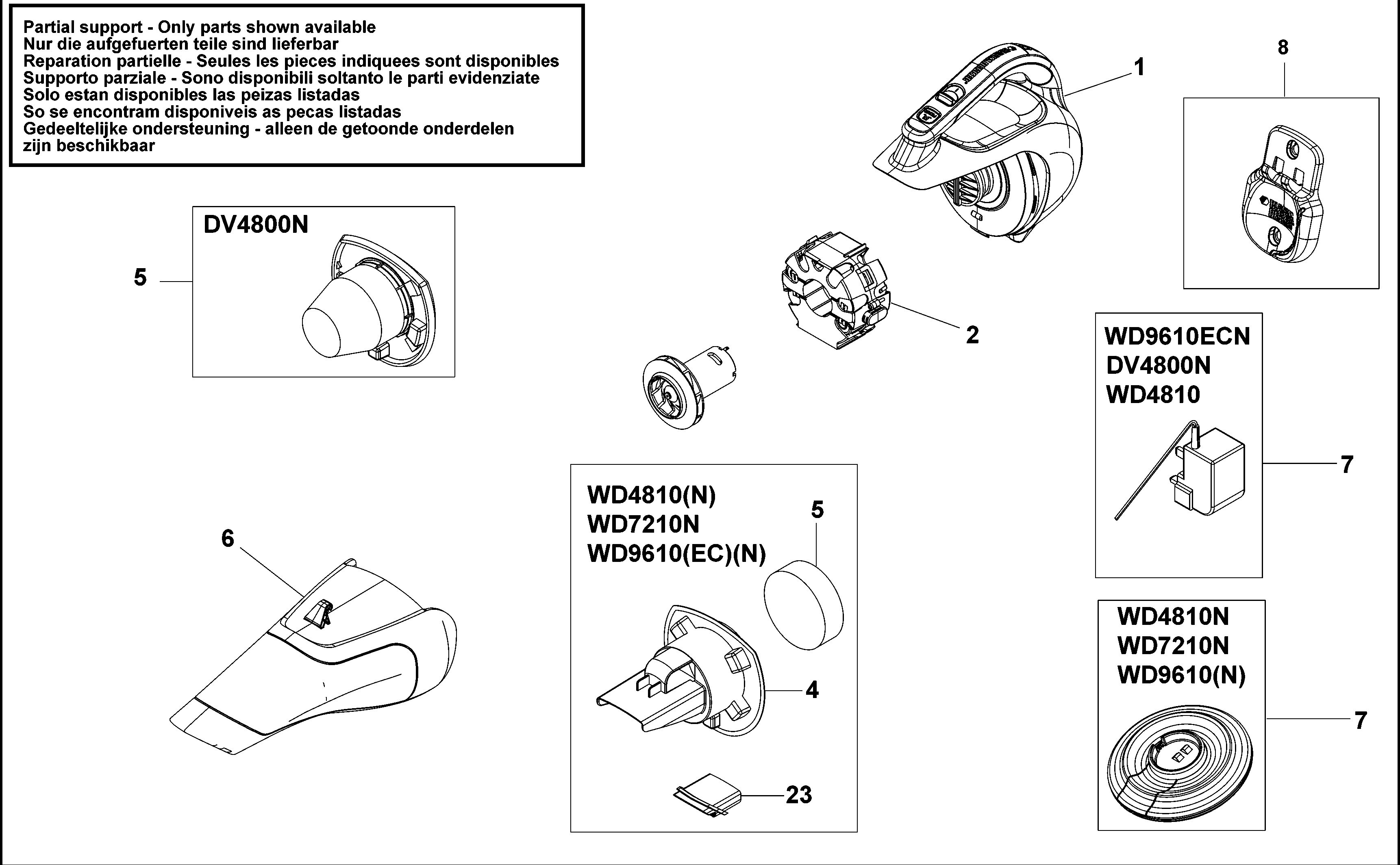 Partial support - Only parts shown available
Nur die aufgefuerten teile sind lieferbar
Reparation partielle - Seules les pieces indiquees sont disponibles
Supporto parziale - Sono disponibili soltanto le parti evidenziate
Solo estan disponibles las peizas listadas
So se encontram disponiveis as pecas listadas
Gedeeltelijke ondersteuning - alleen de getoonde onderdelen zijn beschikbaar

1

8

DV4800N

5

2

WD9610ECN
DV4800N
WD4810

7

6

WD4810(N)
WD7210N
WD9610(EC)(N)

5

4

23

WD4810N
WD7210N
WD9610(N)

7