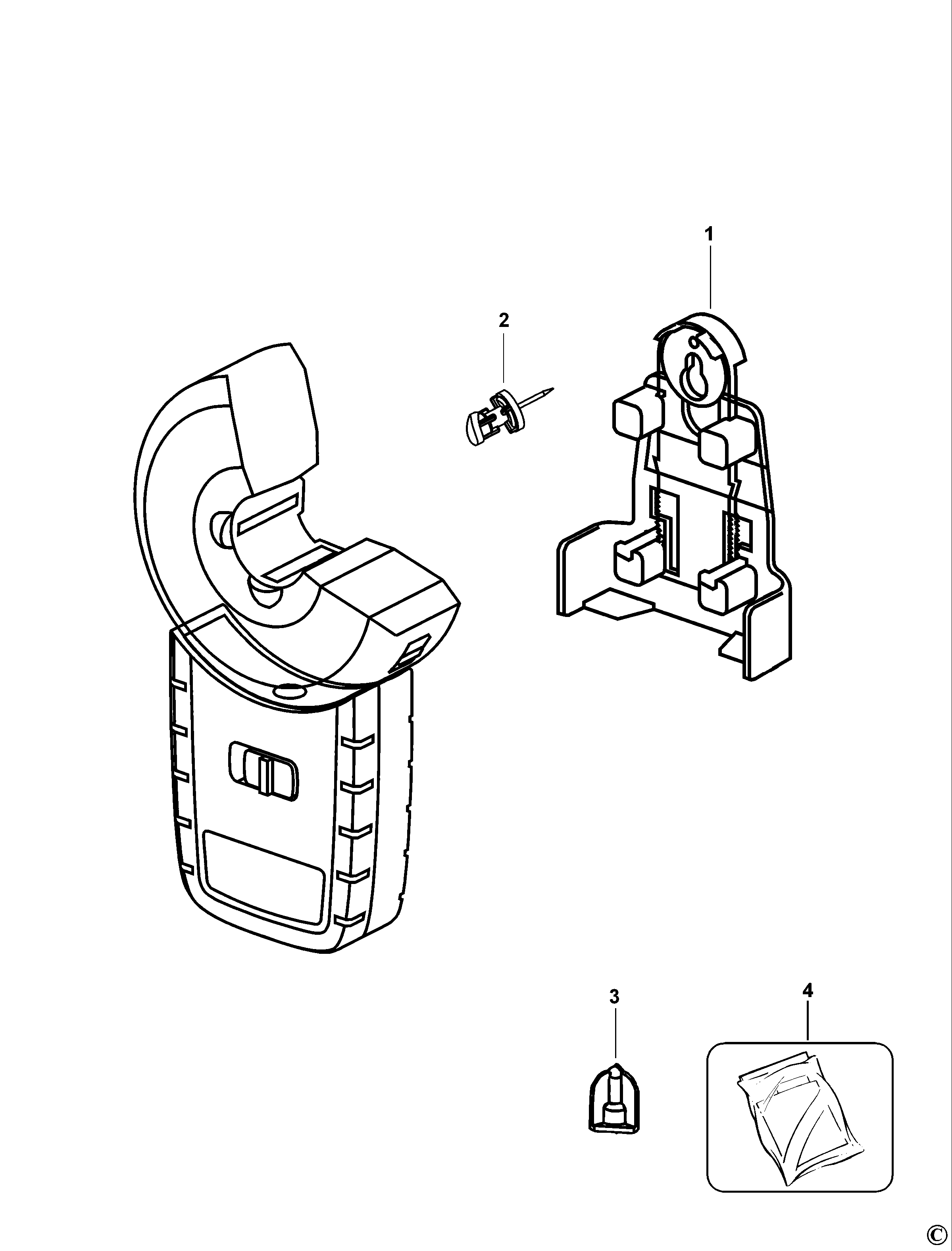 1
2
3
4
©