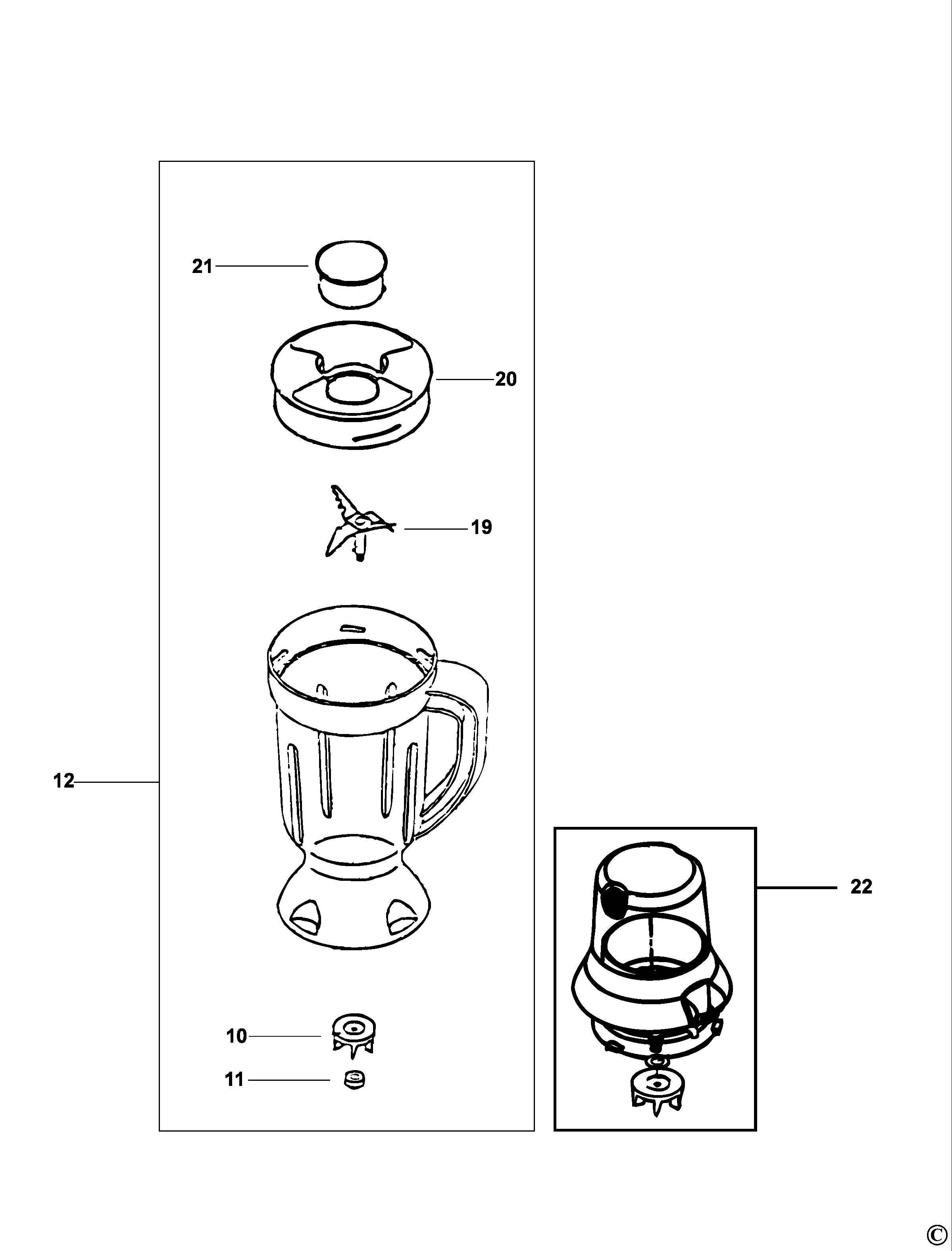 21
20
19
12
22
10
11
©