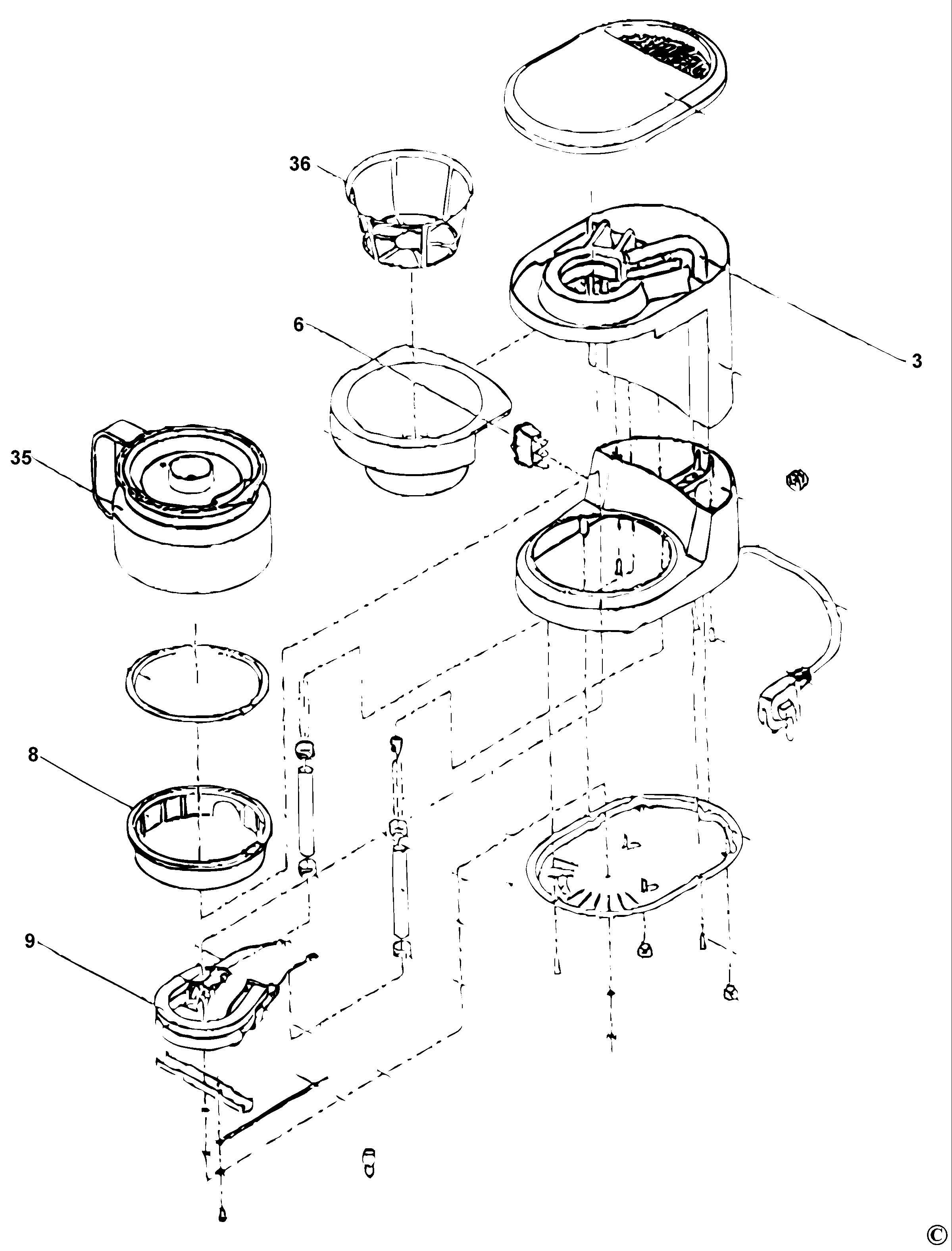 36

6

3

35

8

9

©