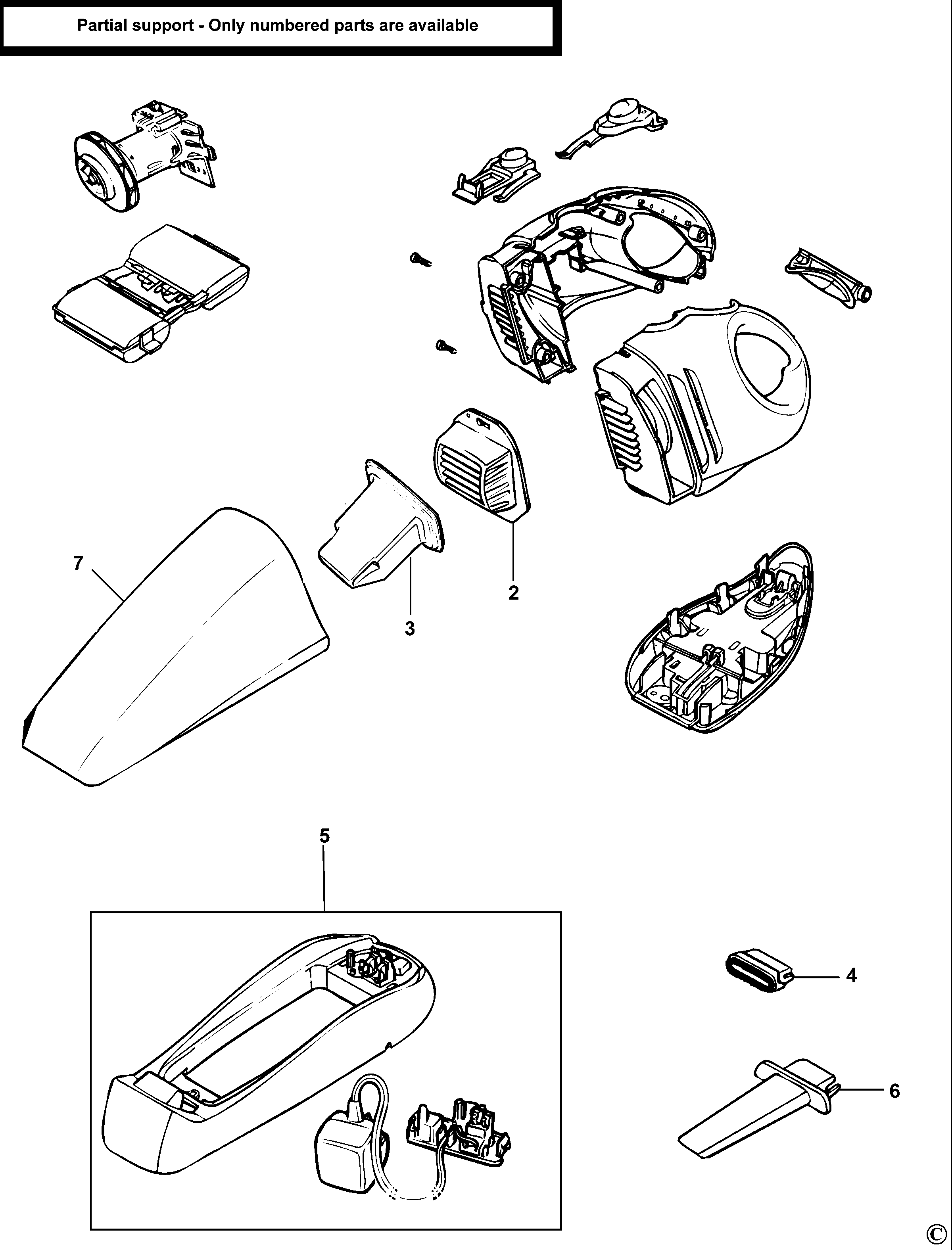 Partial support - Only numbered parts are available

7

3

2

5

4

6

©