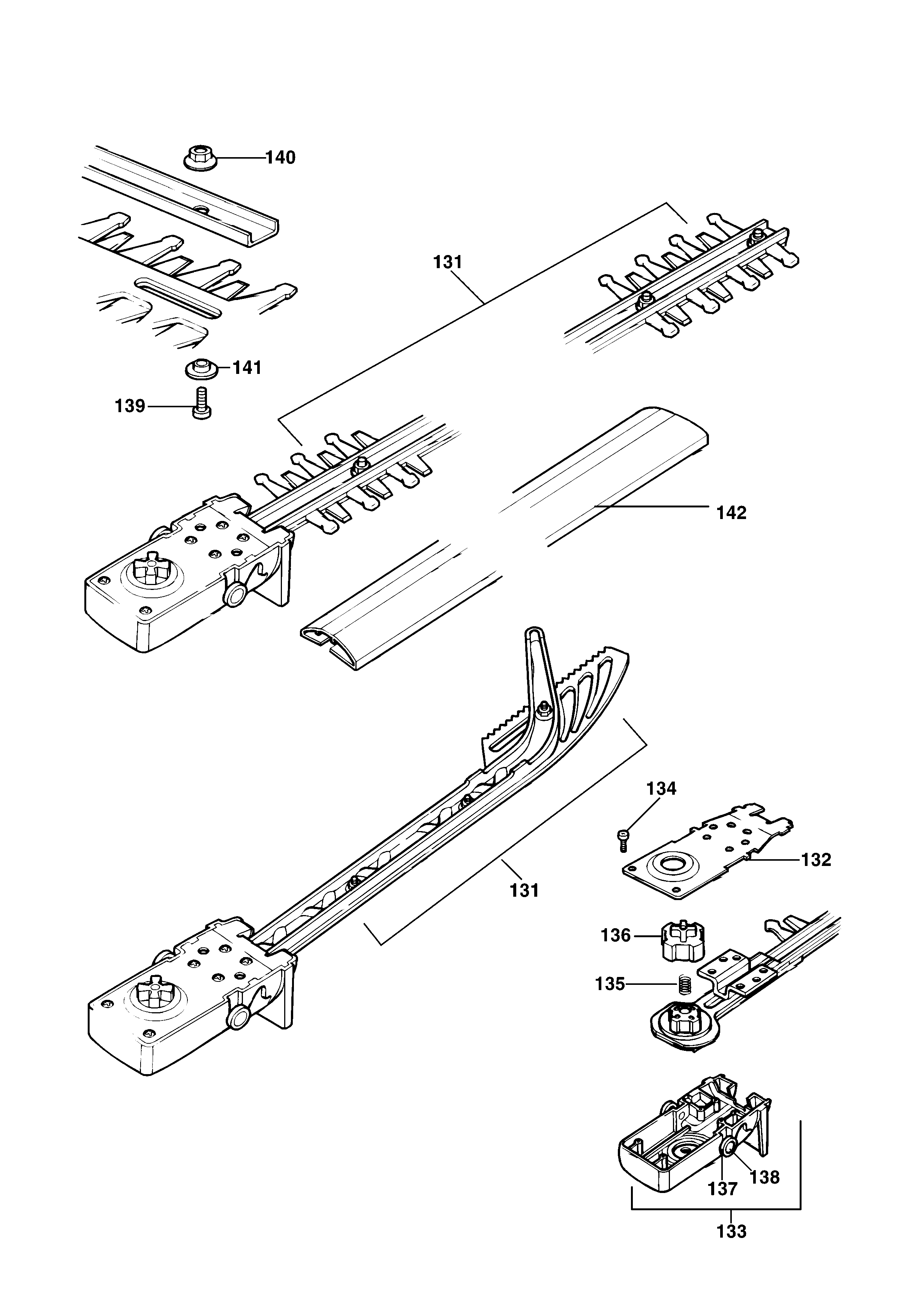 140
131
141
139
142
134
132
131
136
135
138
137
133