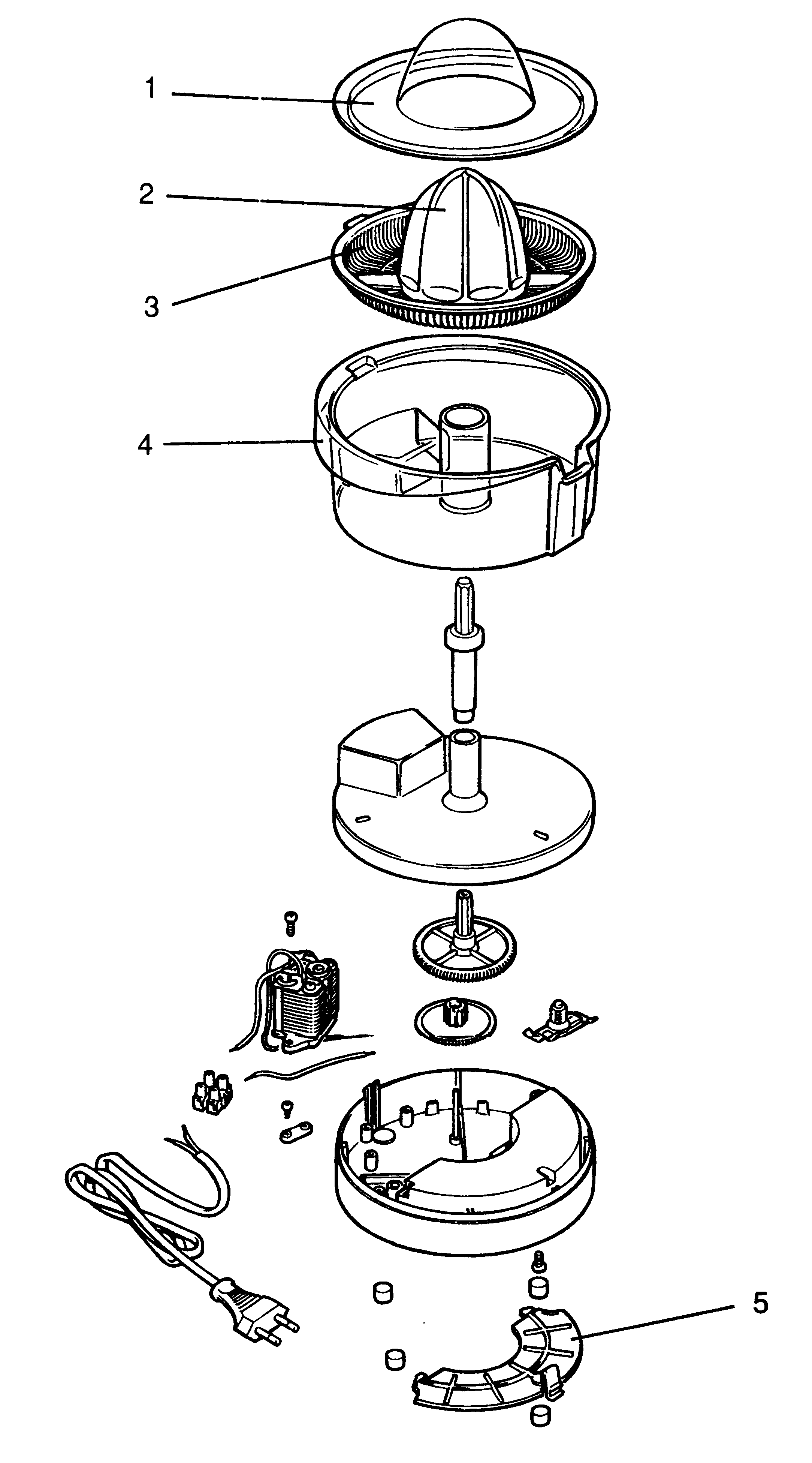 1
2
3
4
5