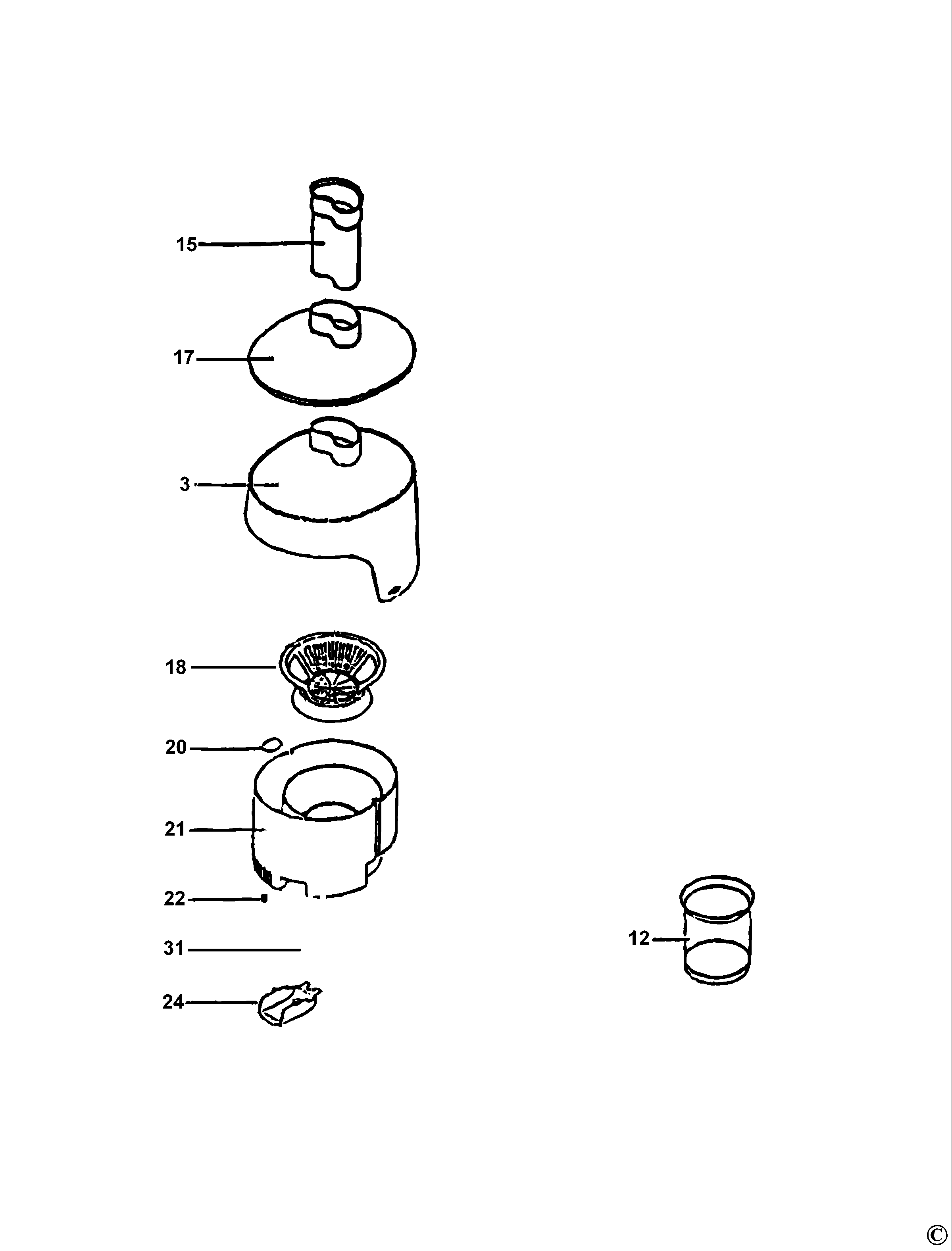 15
17
3
18
20
21
22
31
24
12
©