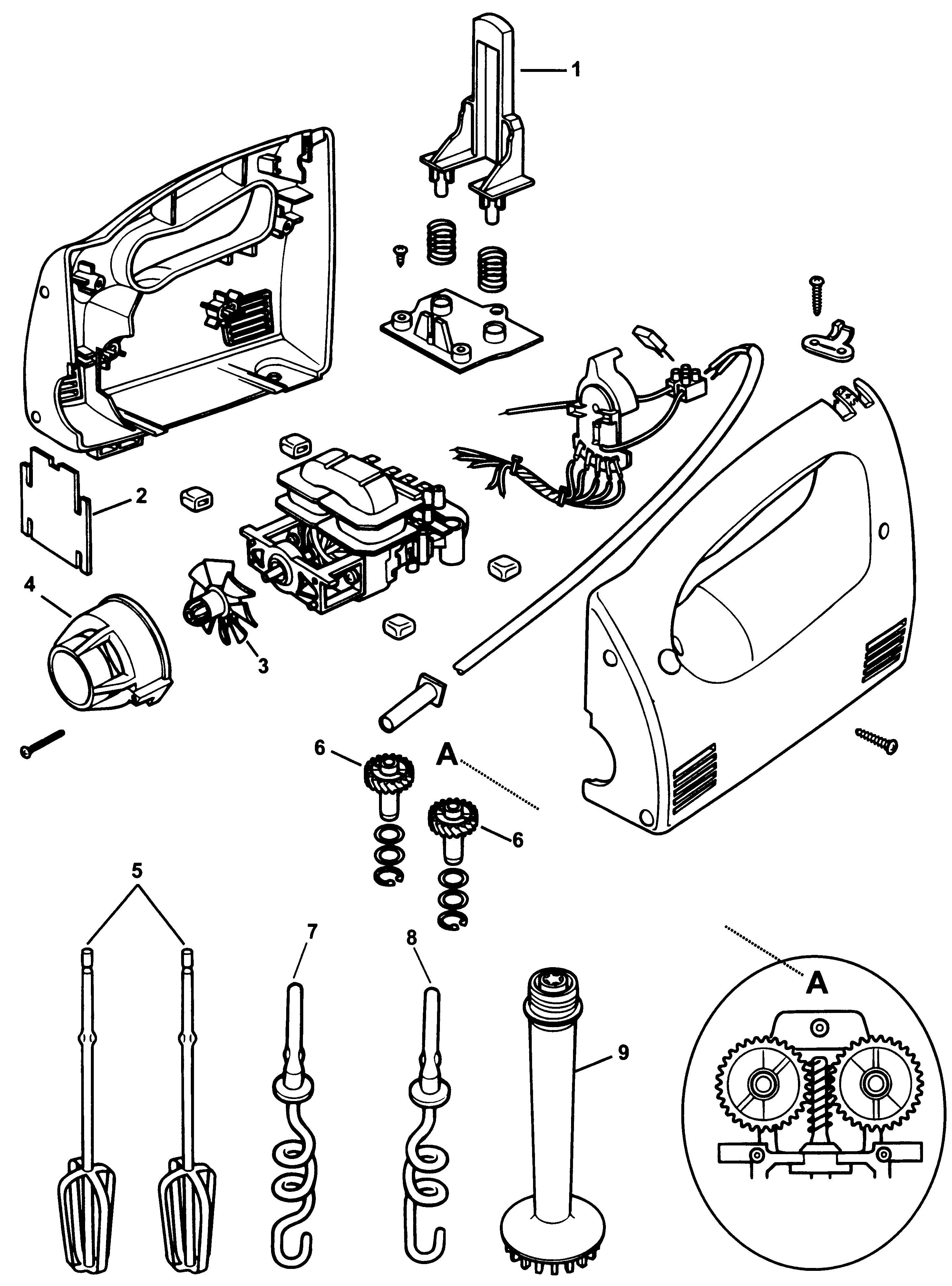 1
2
4
3
6
A
6
5
7
8
9
A