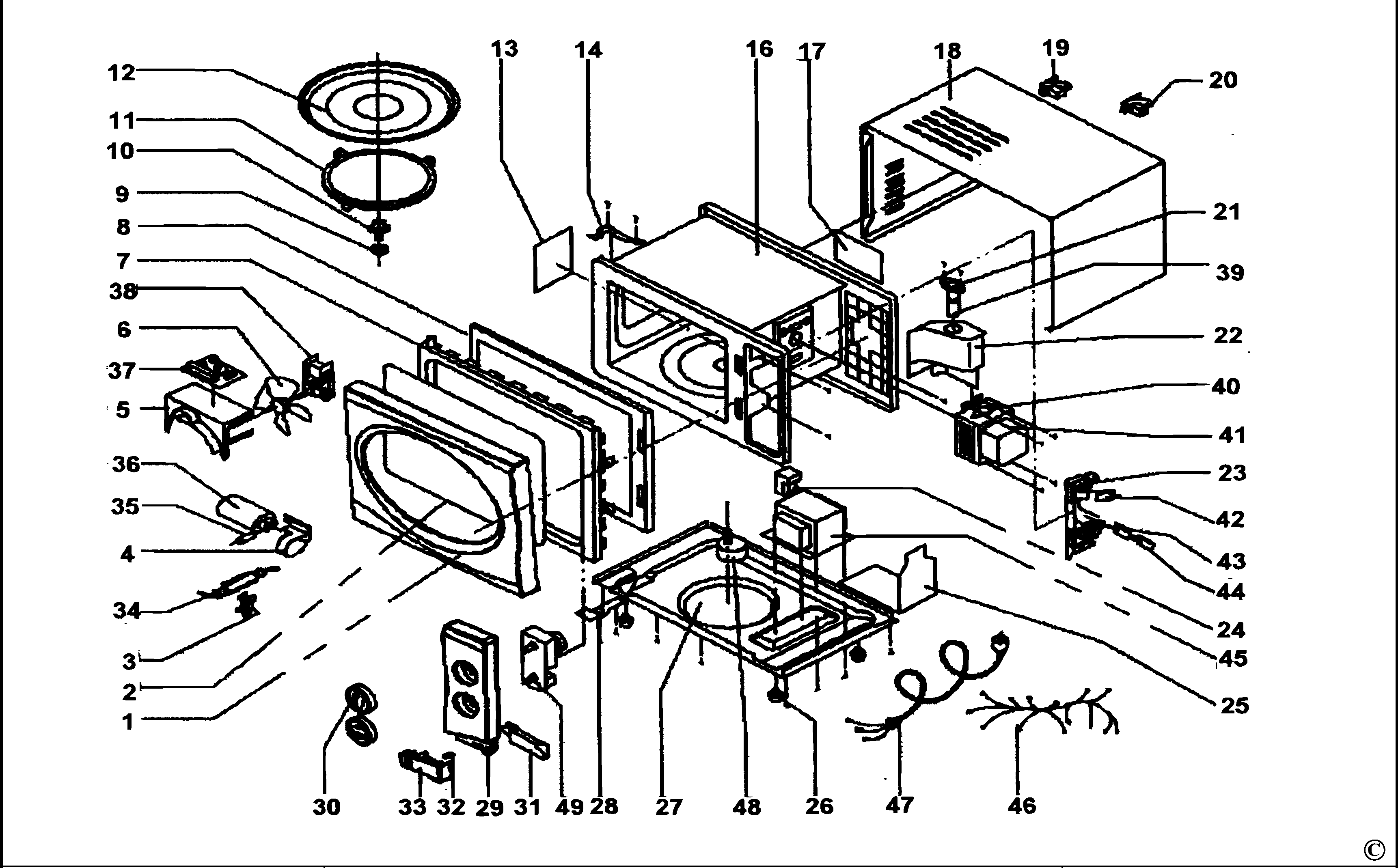 13
14
16
17
18
19
20
12
11
10
9
8
7
38
6
37
5
36
35
4
34
3
2
1
21
39
22
40
41
23
42
43
44
24
45
25
30
33
32
29
31
49
28
27
48
26
47
46
©