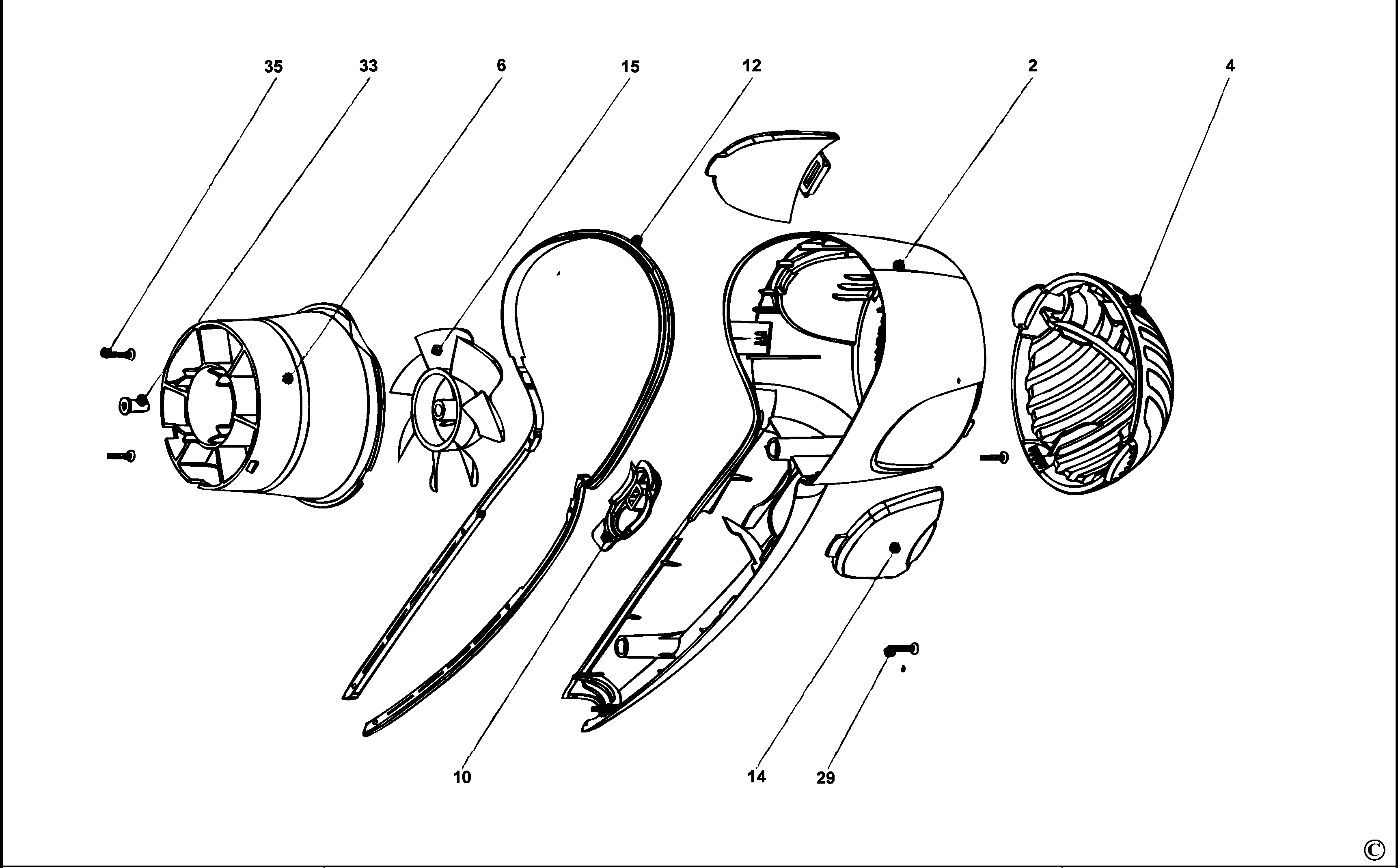 35 33 6 15 12 2 4

10 14 29

©