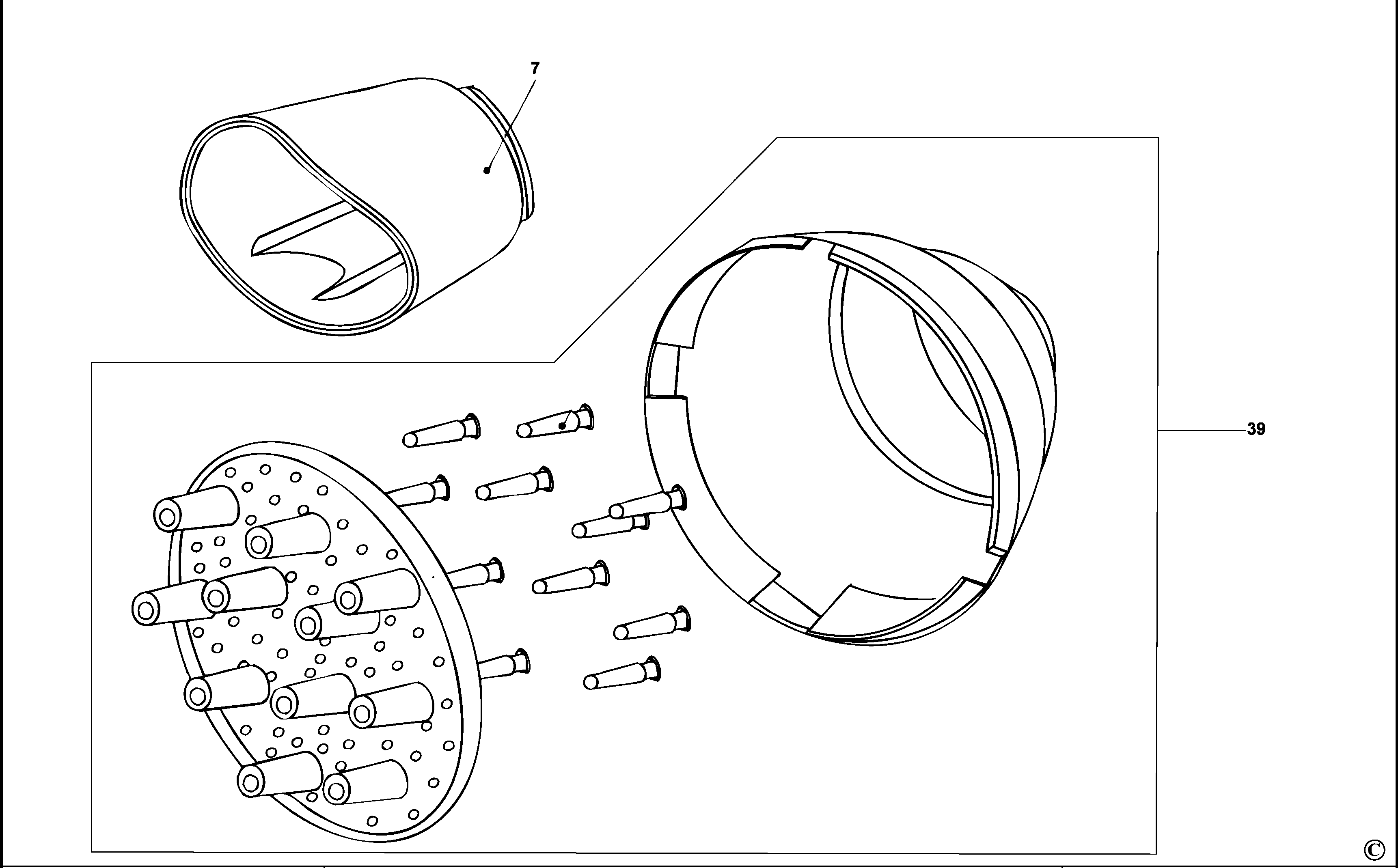 7
39
©