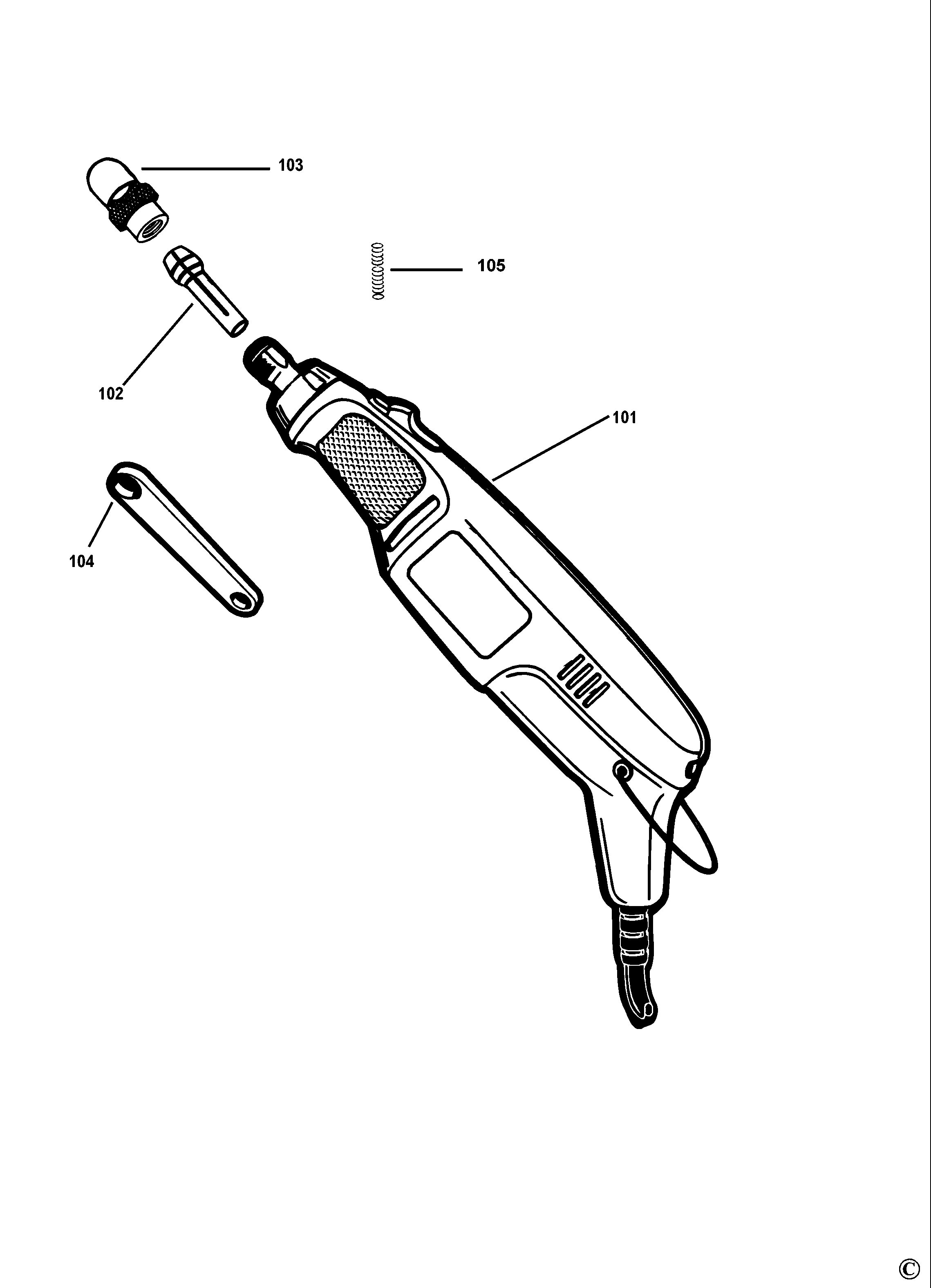 103

105

102

101

104

©