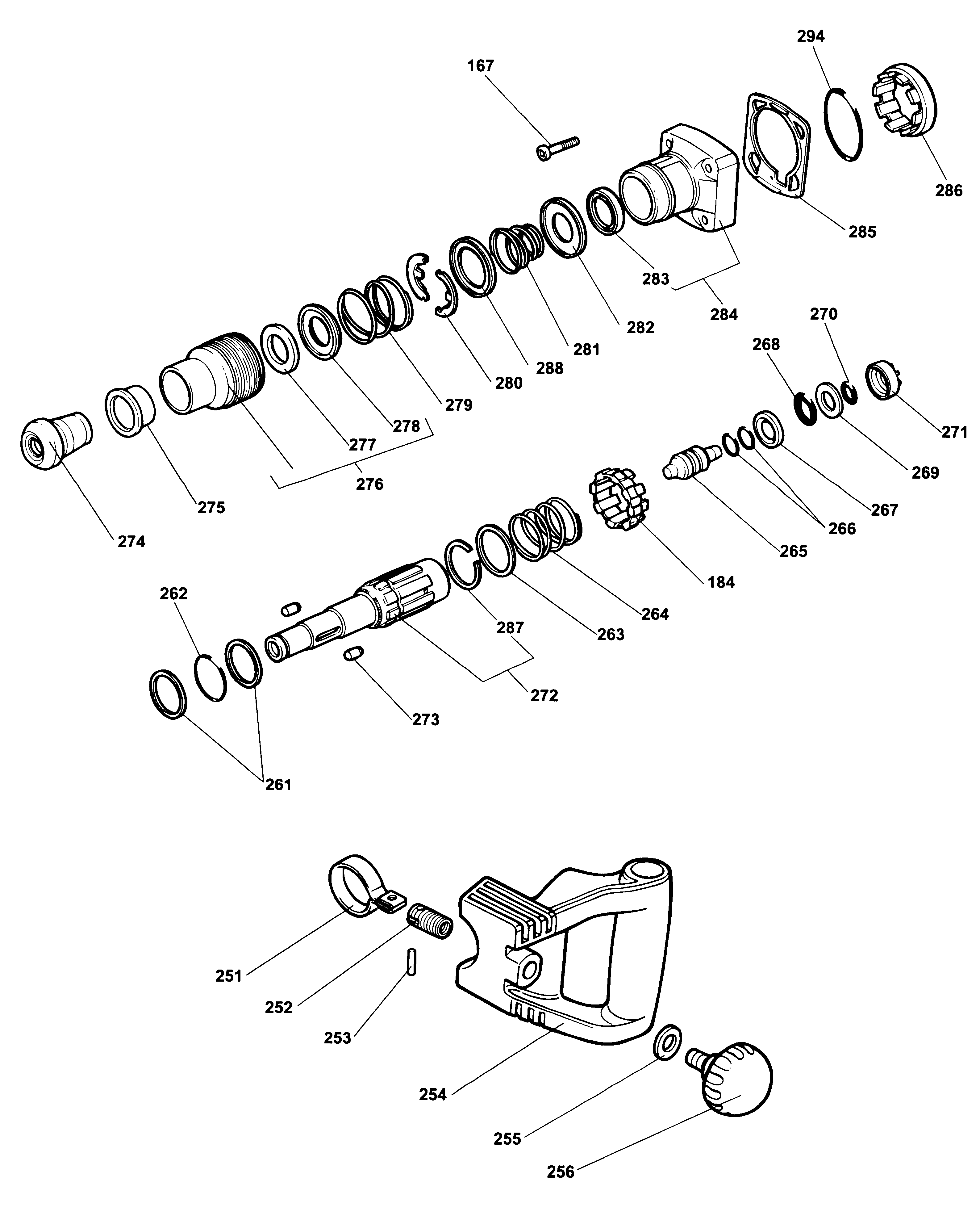 294
167
286
285
283
284
282
281
288
280
279
278
277
276
275
274
270
268
271
269
267
266
265
184
264
263
287
272
273
262
261
251
252
253
254
255
256