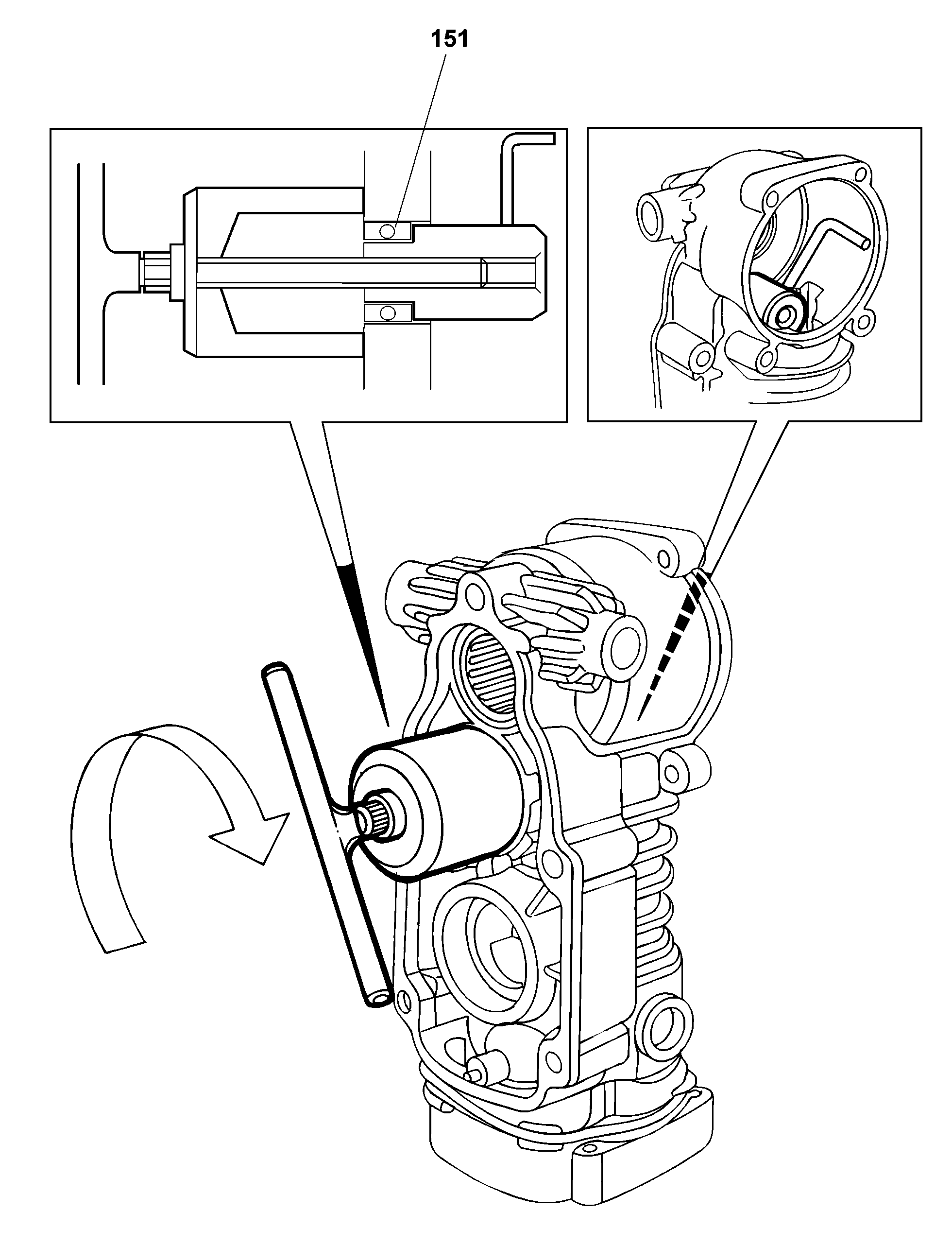 151