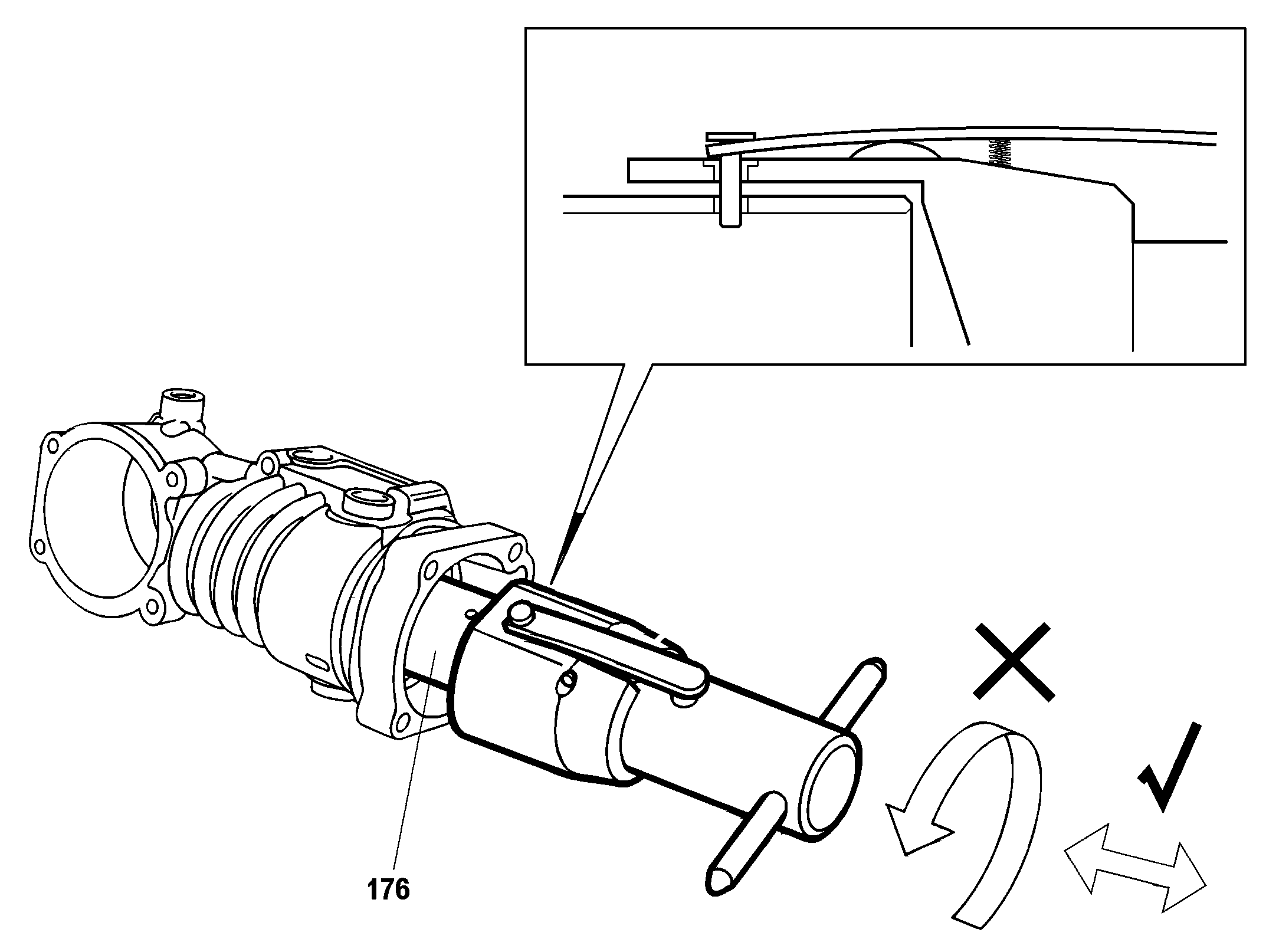 176