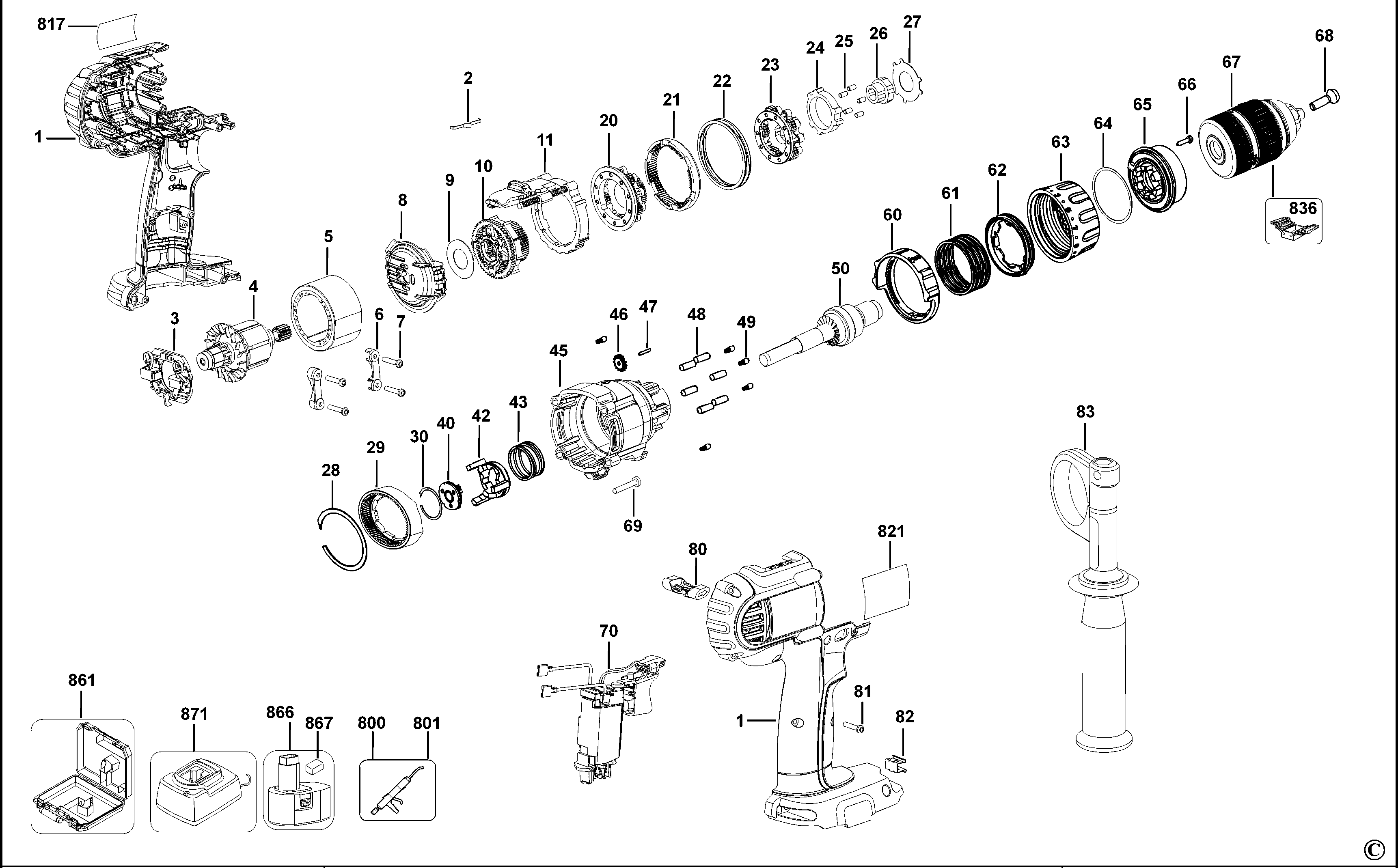 817
1
2
27
26
25
24
23
22
21
20
11
10
9
8
5
4
3
6
7
68
67
66
65
64
63
62
61
60
50
836
46
47
48
49
45
43
42
40
30
29
28
69
83
80
821
70
1
81
82
861
871
866
867
800
801
©