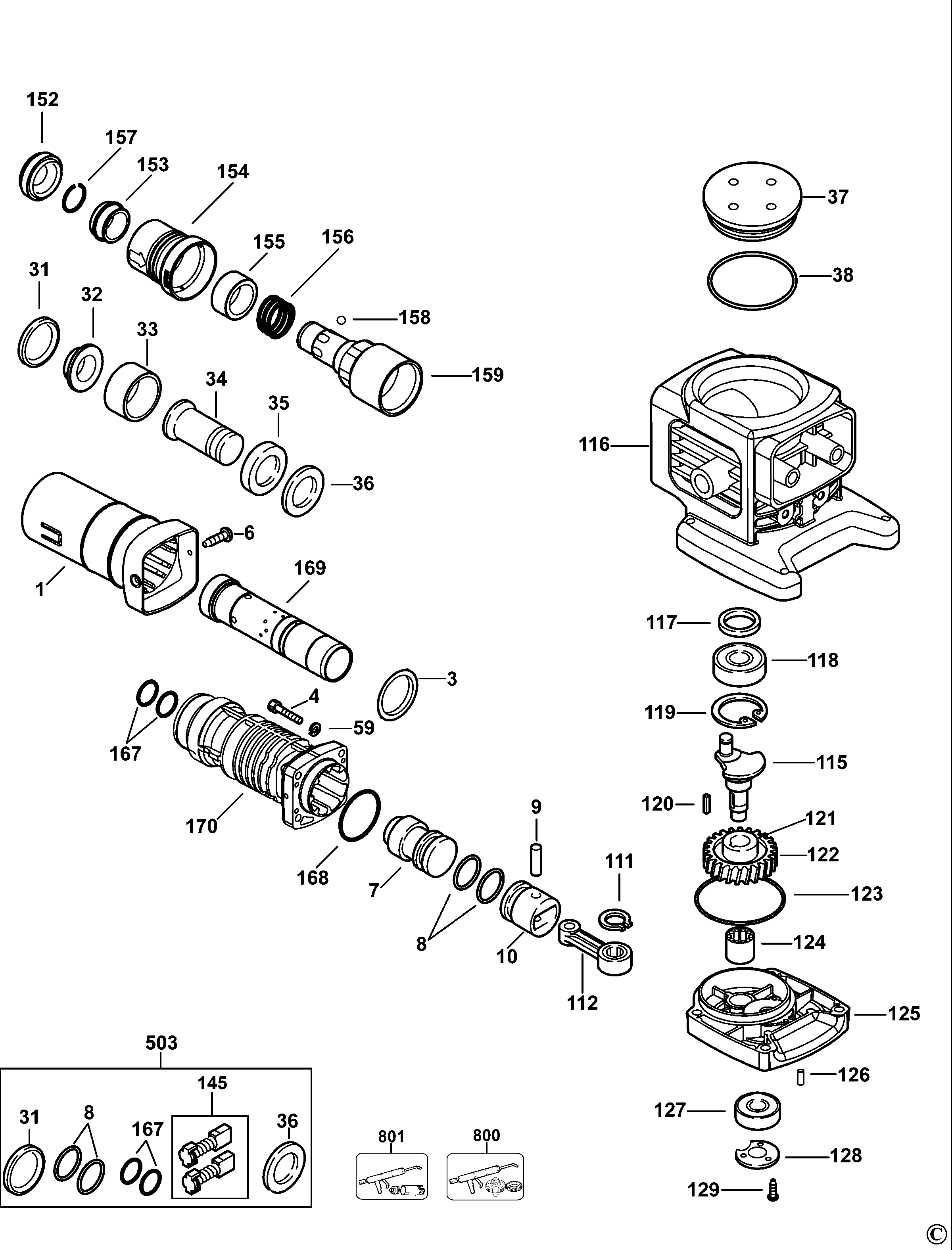 152
157
153
154
155
156
158
159
31
32
33
34
35
36
37
38
116
6
1
169
3
4
59
167
170
168
7
8
9
10
111
112
117
118
119
115
120
121
122
123
124
125
126
127
128
129
503
145
31
8
167
36
801
800
©