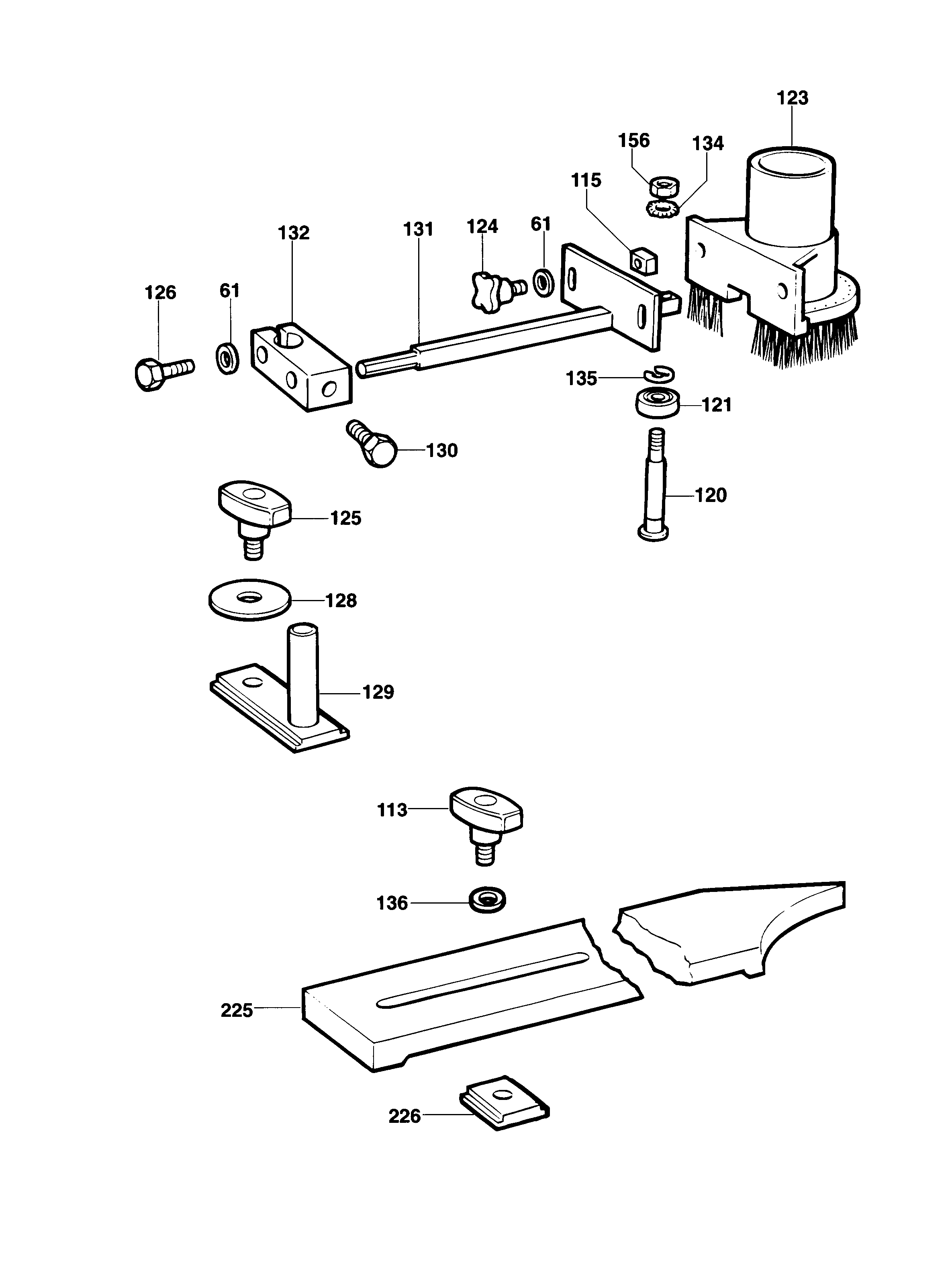 123
156
134
115
132
131
124
61
126
61
135
121
130
120
125
128
129
113
136
225
226