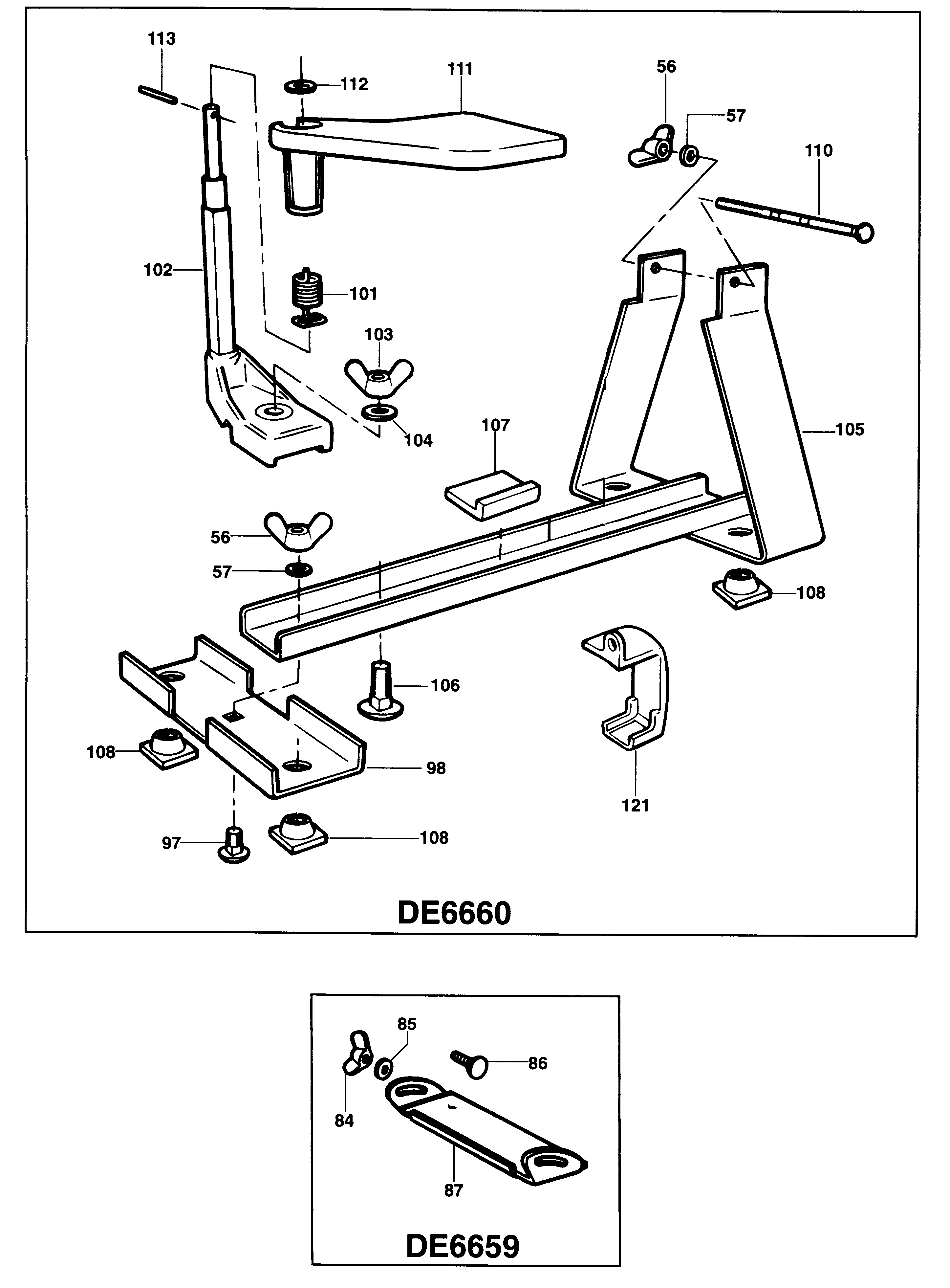 113
112
111
56
57
110
102
101
103
104
107
105
56
57
108
106
108
98
121
97
108
DE6660

85
86
84
87
DE6659