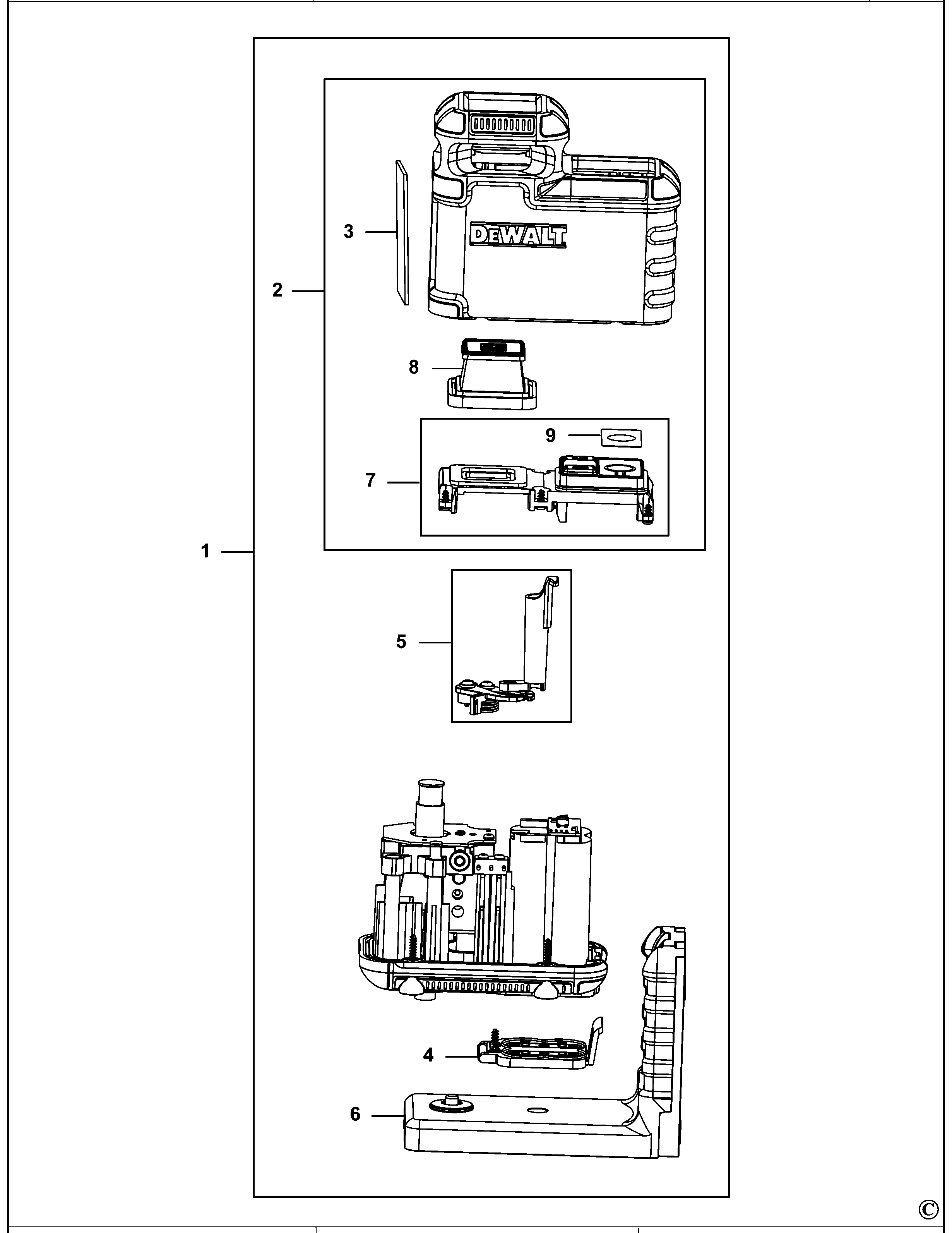 DEWALT

3

2

8

9

7

1

5

4

6

©