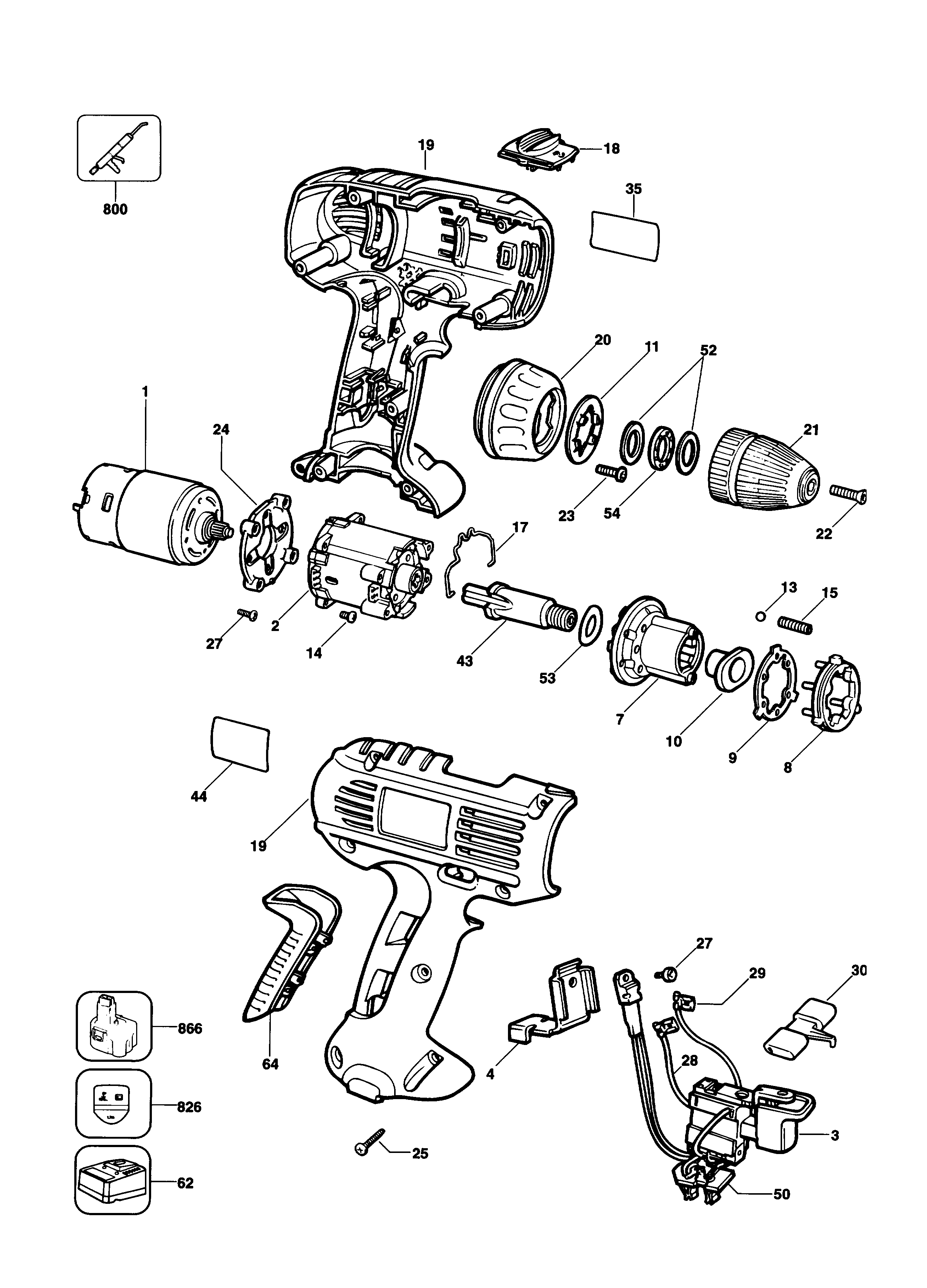 800
19
18
35
20
11
52
1
24
21
23
54
22
17
13
15
27
2
14
43
53
7
10
9
8
44
19
27
29
30
866
64
4
28
826
3
25
62
50