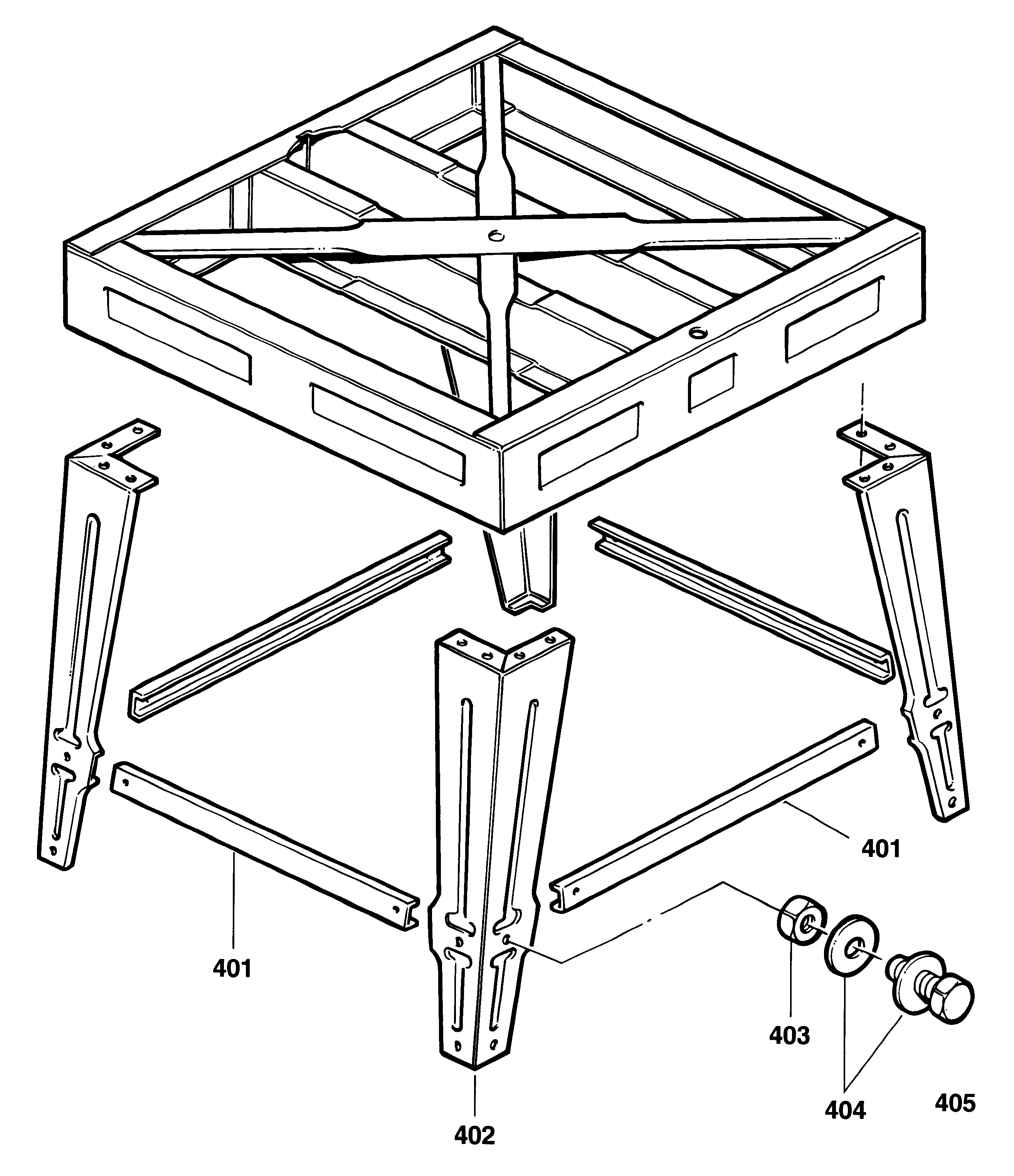 401

401

403

402

404

405