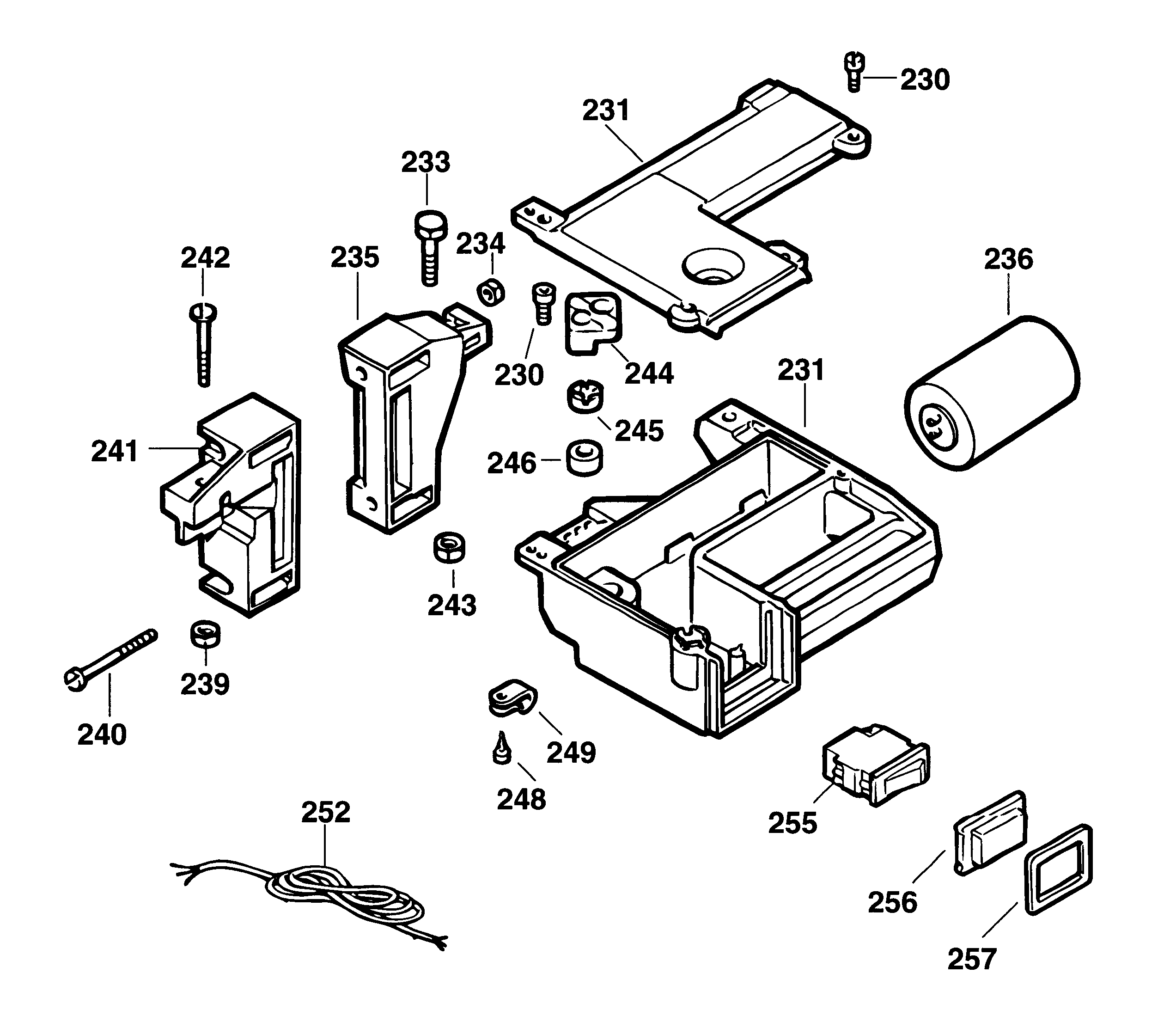 230
231
233
234
242
235
236
230
244
231
245
241
246
243
239
240
249
248
252
255
256
257