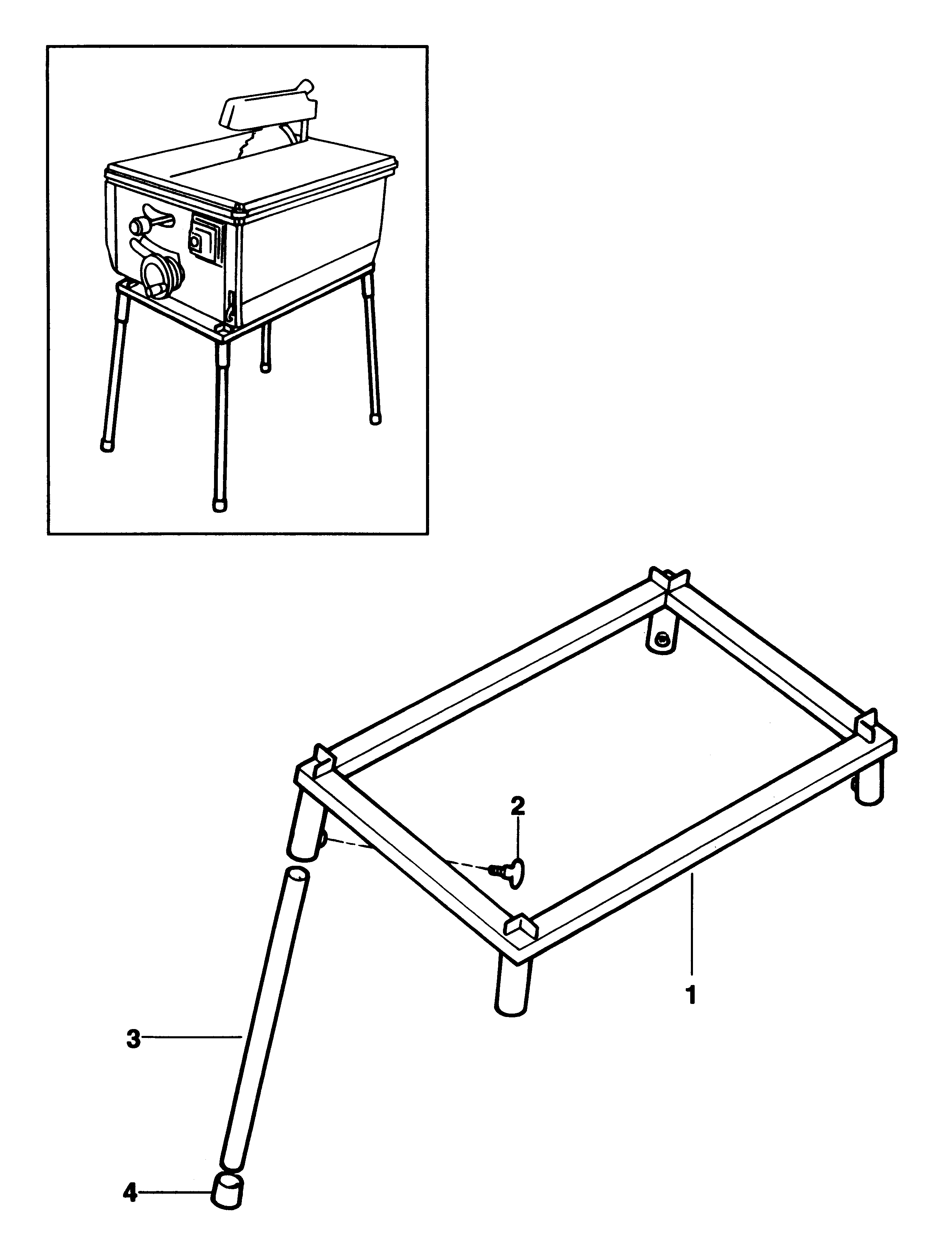 2
1
3
4