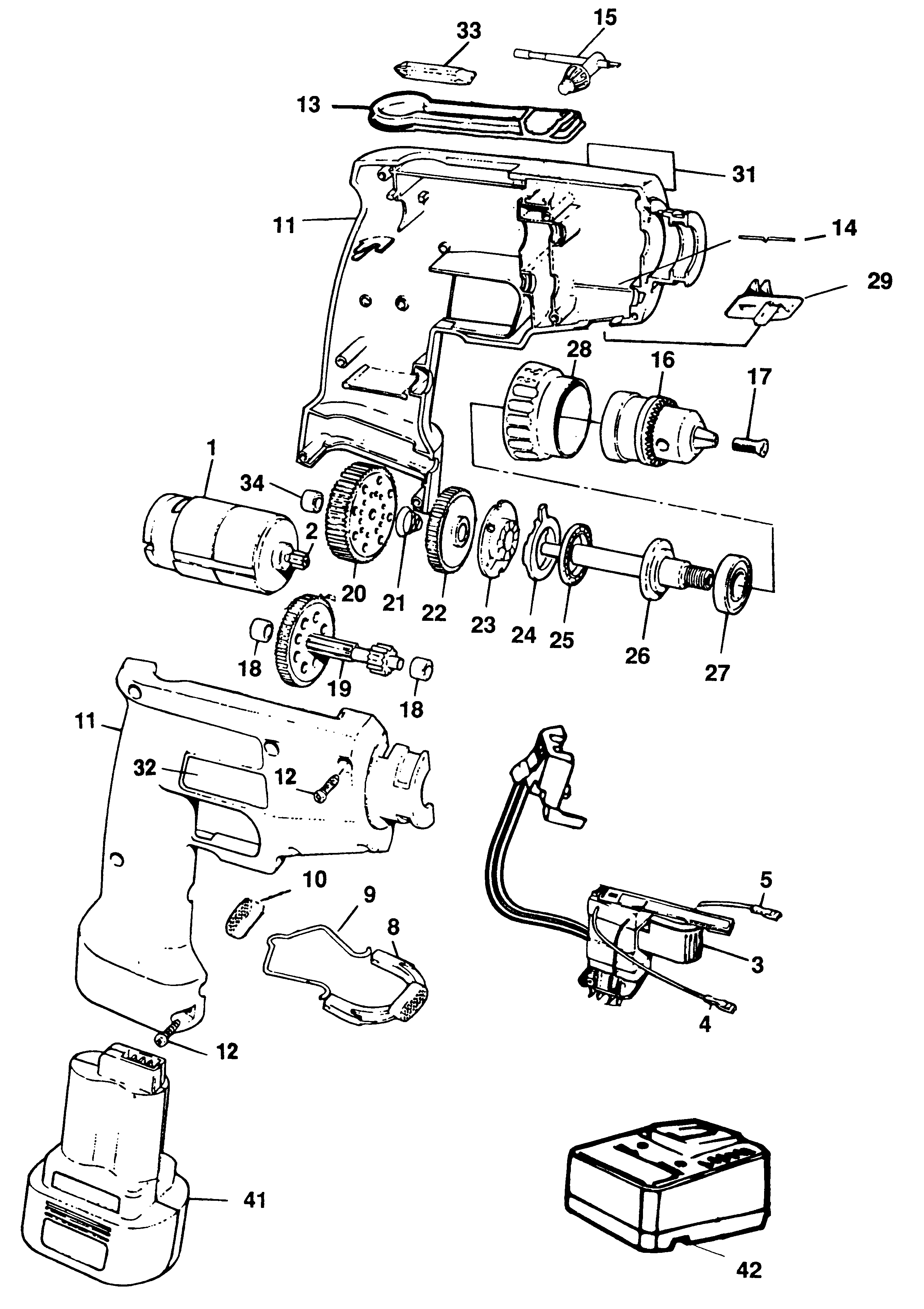 33
15
13
31
11
14
29
28
16
17
1
34
2
20
21
22
23
24
25
26
27
18
19
18
11
32
12
10
9
8
5
3
4
12
41
42