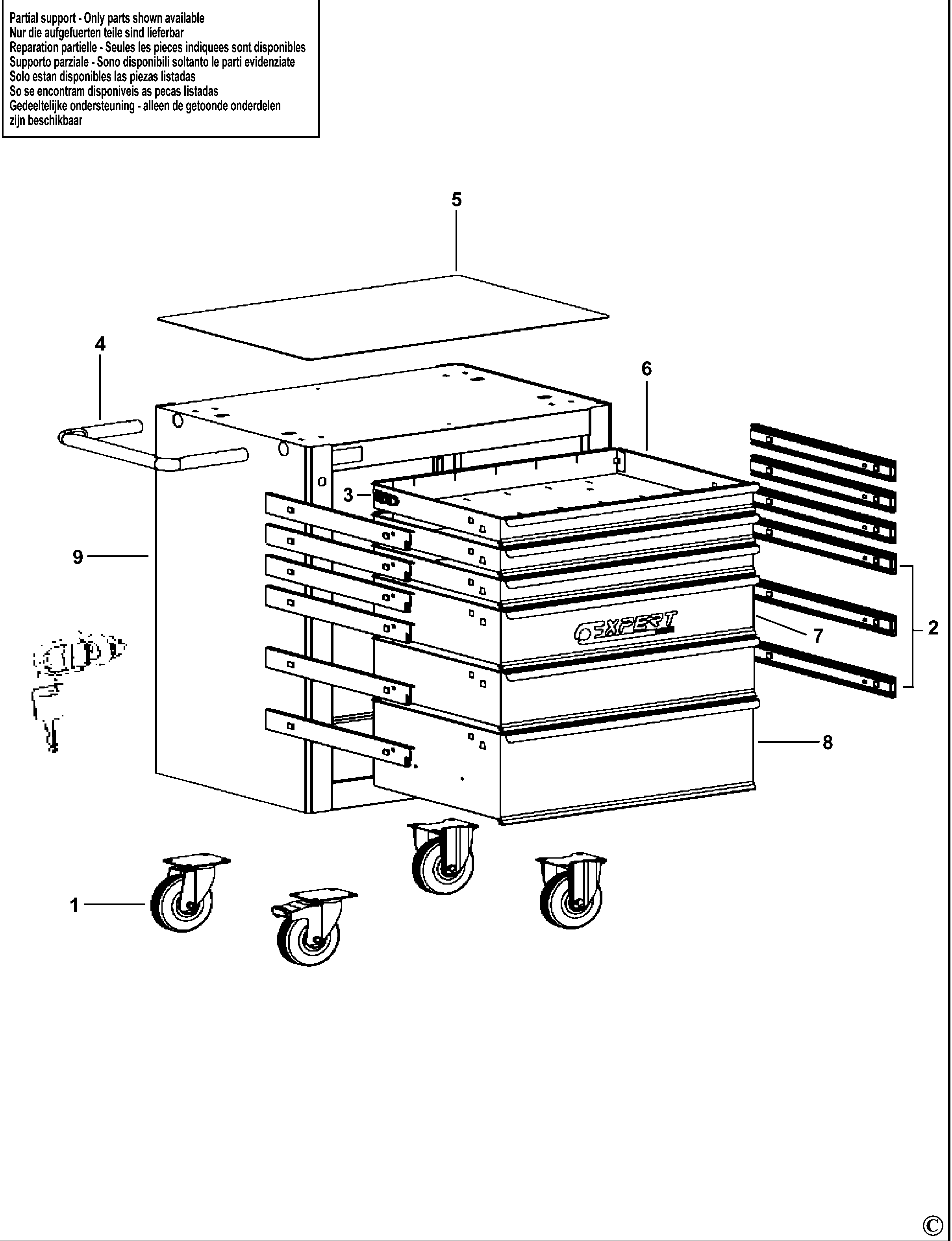 Partial support - Only parts shown available
Nur die aufgefuerten teile sind lieferbar
Reparation partielle - Seules les pieces indiquees sont disponibles
Supporto parziale - Sono disponibili soltanto le parti evidenziate
Solo estan disponibles las piezas listadas
So se encontram disponiveis as pecas listadas
Gedeeltelijke ondersteuning - alleen de getoonde onderdelen zijn beschikbaar

5
4
6
3
9
EXPERT
7
2
8
1
©