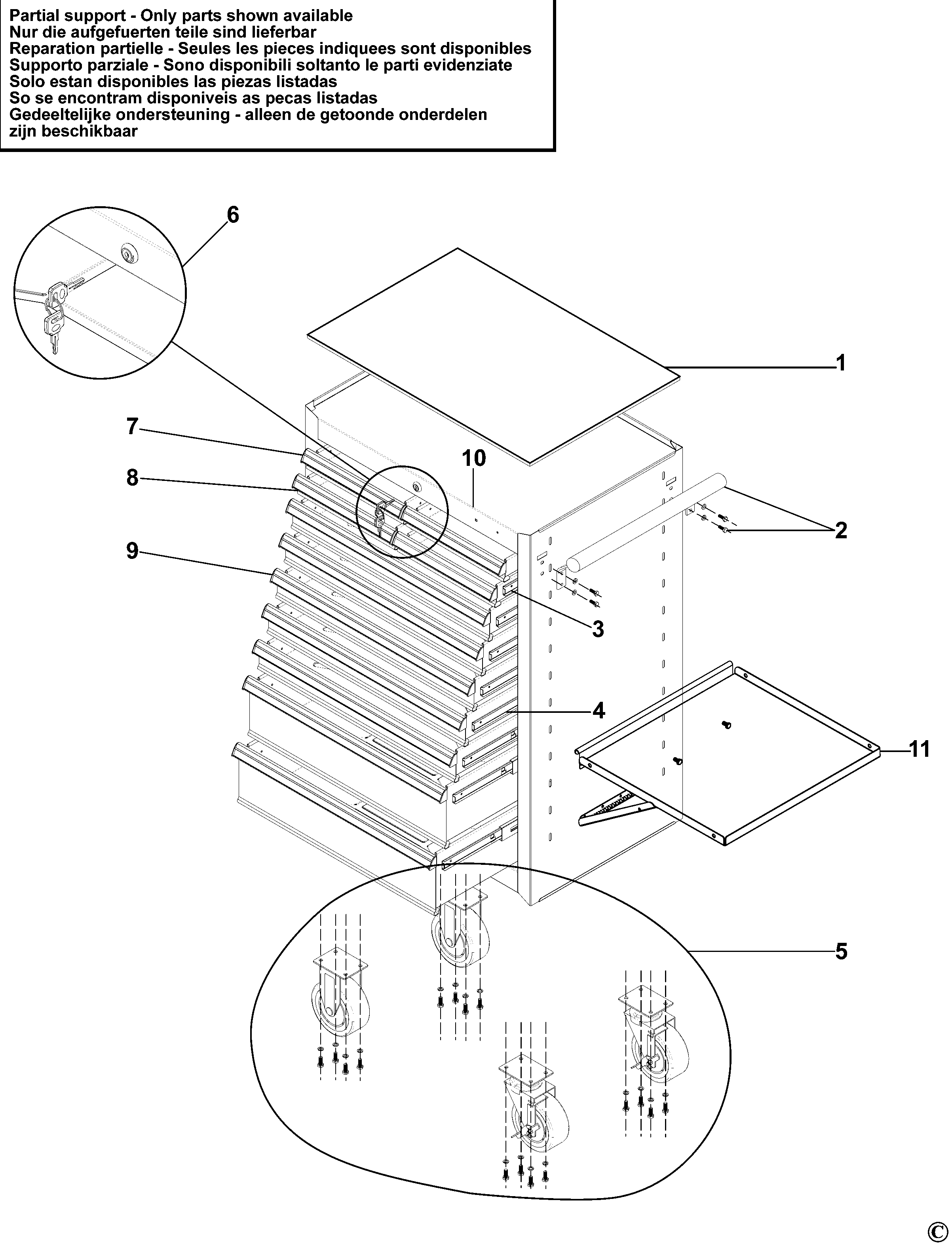 Partial support - Only parts shown available
Nur die aufgefuerten teile sind lieferbar
Reparation partielle - Seules les pieces indiquees sont disponibles
Supporto parziale - Sono disponibili soltanto le parti evidenziate
Solo estan disponibles las piezas listadas
So se encontram disponiveis as pecas listadas
Gedeeltelijke ondersteuning - alleen de getoonde onderdelen zijn beschikbaar

6
1
7
10
8
2
9
3
4
11
5
©